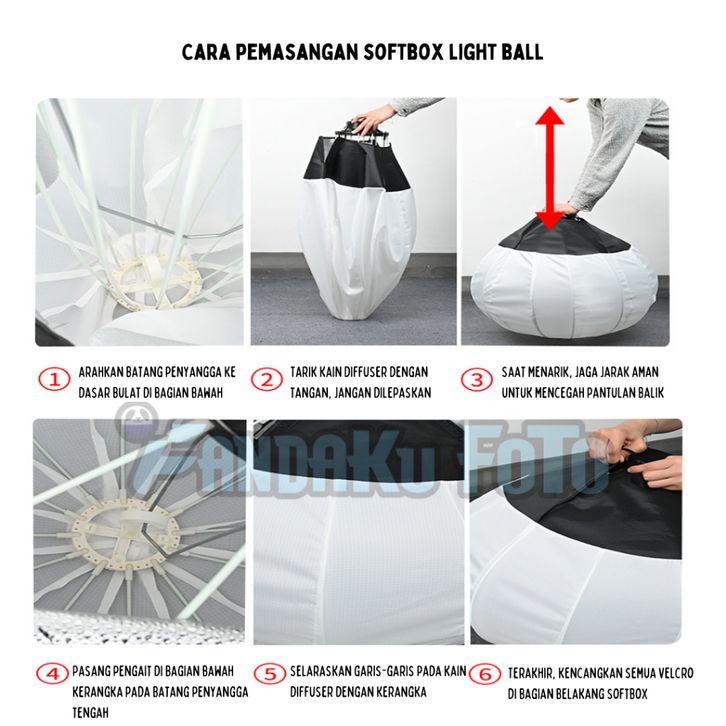 CARA PEMASANGAN SOFTBOX LIGHT BALL

1 ARAHKAN BATANG PENYANGGA KE DASAR BULAT DI BAGIAN BAWAH

2 TARIK KAIN DIFFUSER DENGAN TANGAN, JANGAN DILEPASKAN

3 SAAT MENARIK, JAGA JARAK AMAN UNTUK MENCEGAH PANTULAN BALIK

PANDAKU FOTO

4 PASANG PENGAIT DI BAGIAN BAWAH KERANGKA PADA BATANG PENYANGGA TENGAH

5 SELARASKAN GARIS-GARIS PADA KAIN DIFFUSER DENGAN KERANGKA

6 TERAKHIR, KENCANGKAN SEMUA VELCRO DI BAGIAN BELAKANG SOFTBOX