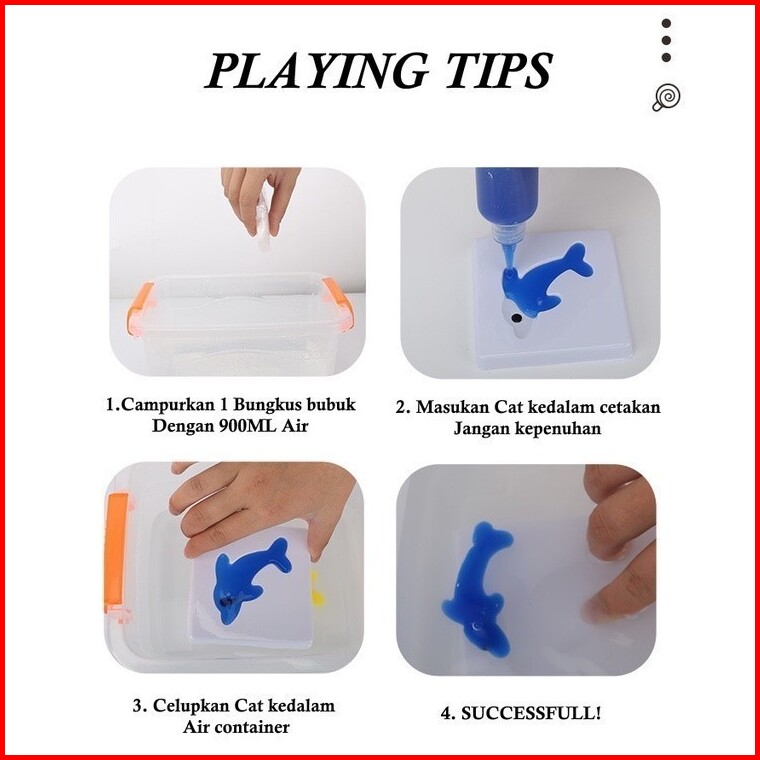 PLAYING TIPS

1.Campurkan 1 Bungkus bubuk Dengan 900ML Air

2. Masukan Cat kedalam cetakan Jangan kepenuhan

3. Celupkan Cat kedalam Air container

4. SUCCESSFULL!