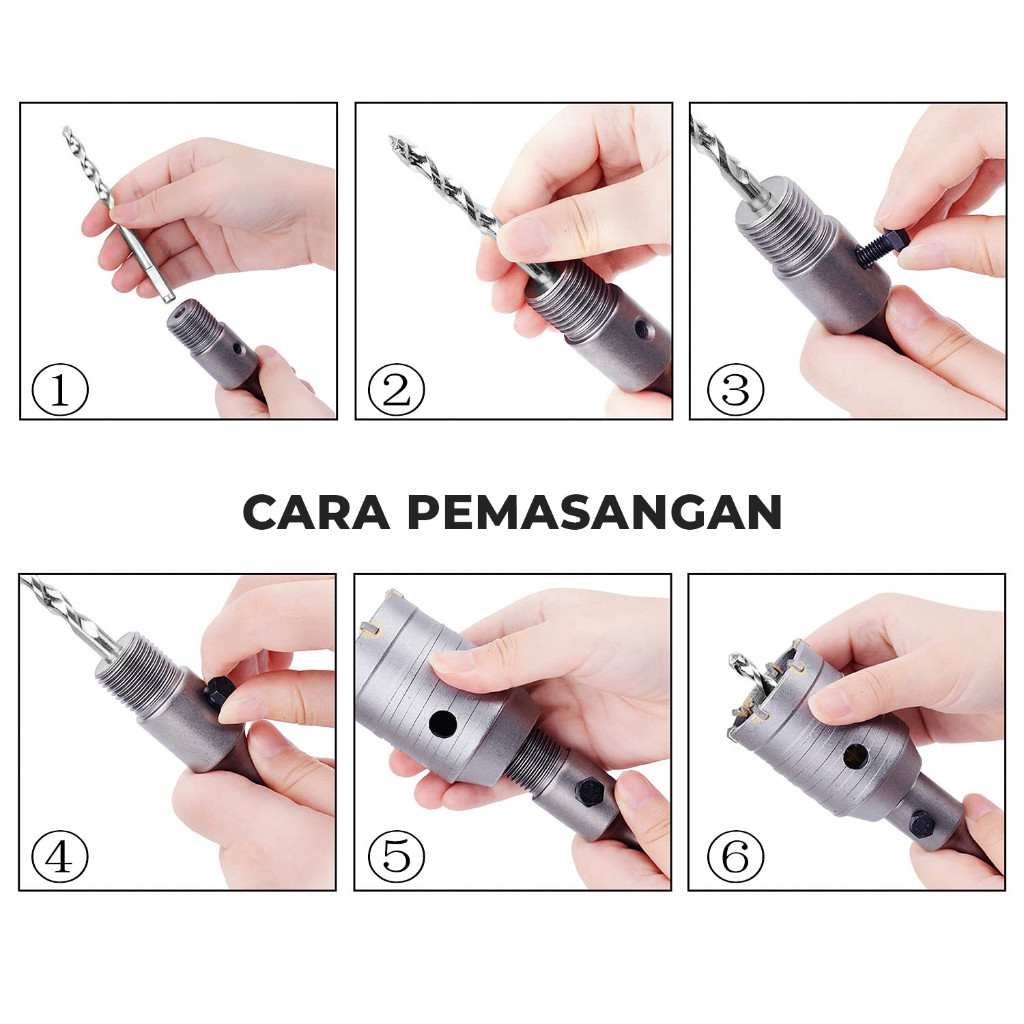 ①

②

③

CARA PEMASANGAN

④

⑤

⑥