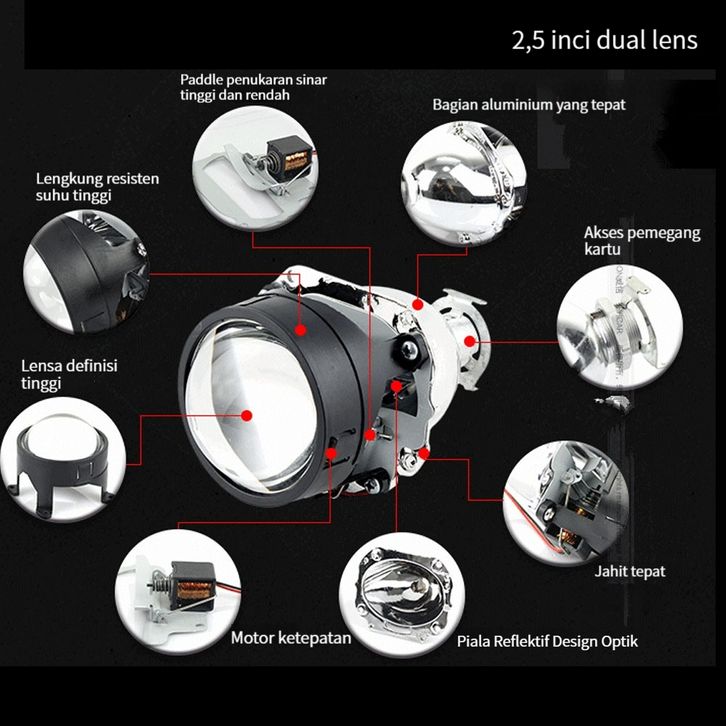 2,5 inci dual lens

Paddle penukaran sinar tinggi dan rendah

Bagian aluminium yang tepat

Lengkung resisten suhu tinggi

Akses pemegang kartu

Lensa definisi tinggi

Jahit tepat

Motor ketepatan

Piala Reflektif Design Optik