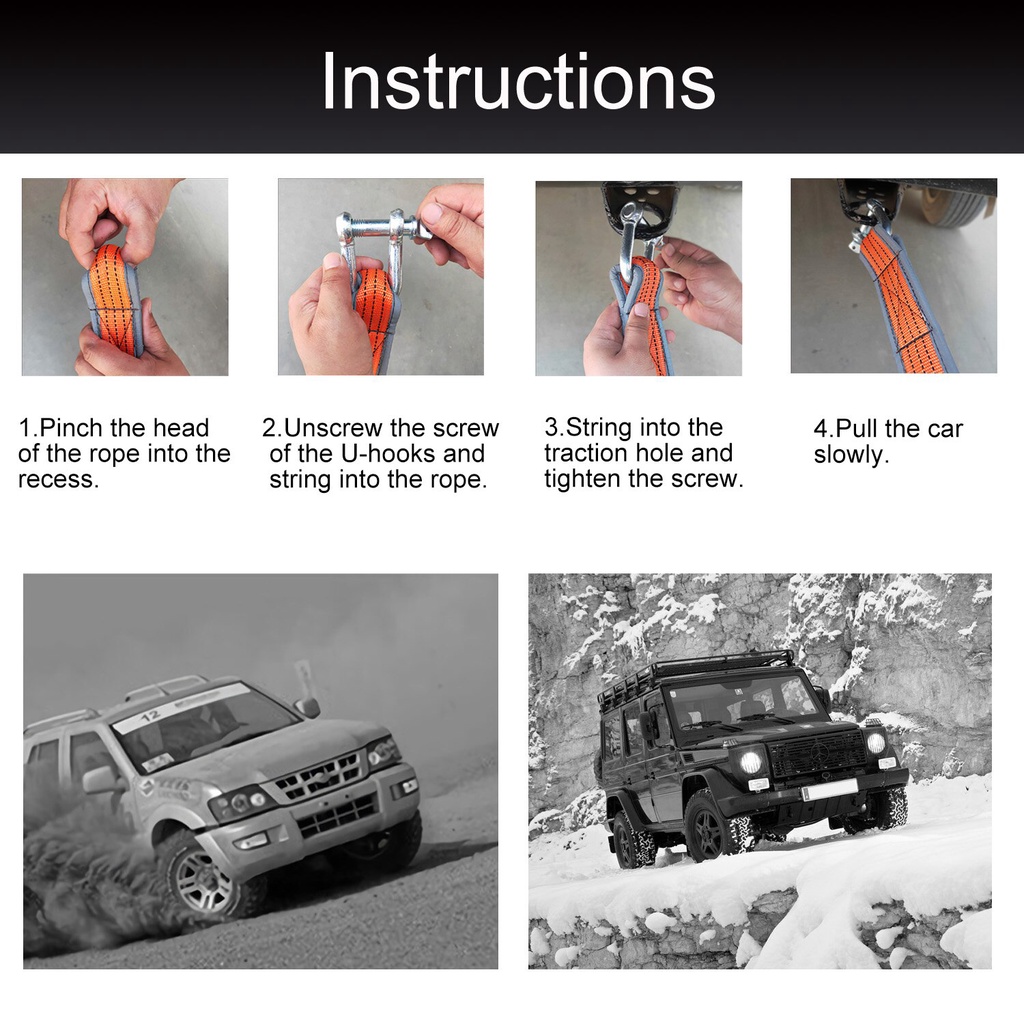 Instructions

1.Pinch the head of the rope into the recess.

2.Unscrew the screw of the U-hooks and string into the rope.

3.String into the traction hole and tighten the screw.

4.Pull the car slowly.

12