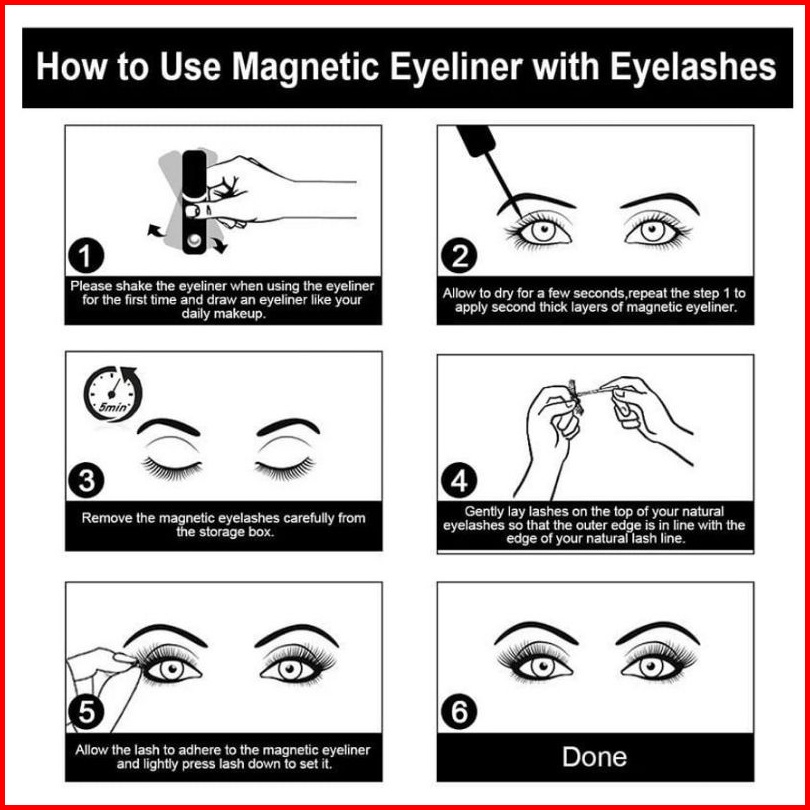 How to Use Magnetic Eyeliner with Eyelashes

1
Please shake the eyeliner when using the eyeliner for the first time and draw an eyeliner like your daily makeup.

2
Allow to dry for a few seconds,repeat the step 1 to apply second thick layers of magnetic eyeliner.

5min
3
Remove the magnetic eyelashes carefully from the storage box.

4
Gently lay lashes on the top of your natural eyelashes so that the outer edge is in line with the edge of your natural lash line.

5
Allow the lash to adhere to the magnetic eyeliner and lightly press lash down to set it.

6
Done