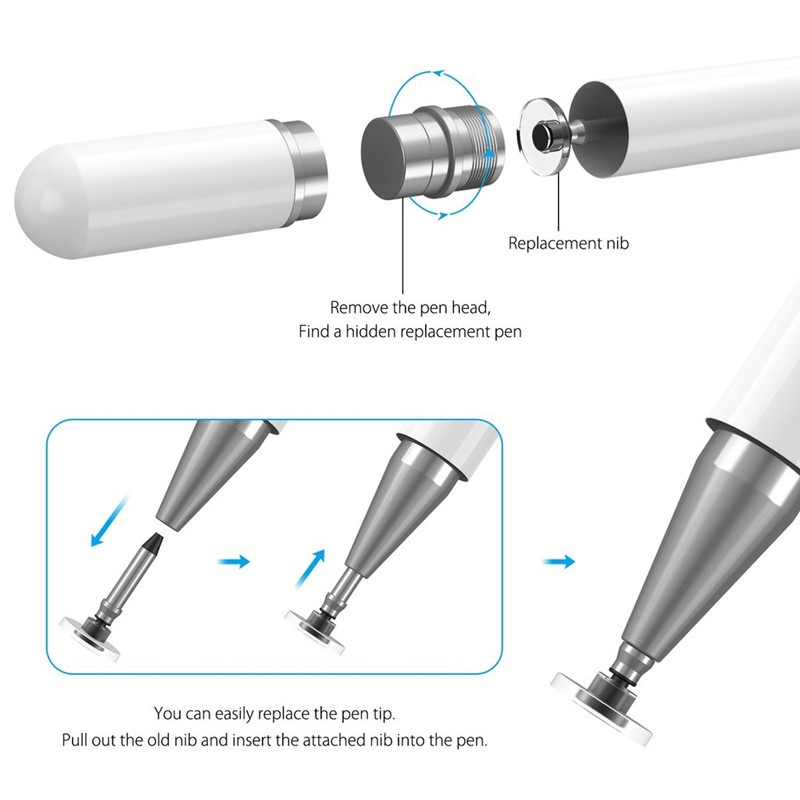 Replacement nib

Remove the pen head,
Find a hidden replacement pen

You can easily replace the pen tip.
Pull out the old nib and insert the attached nib into the pen.