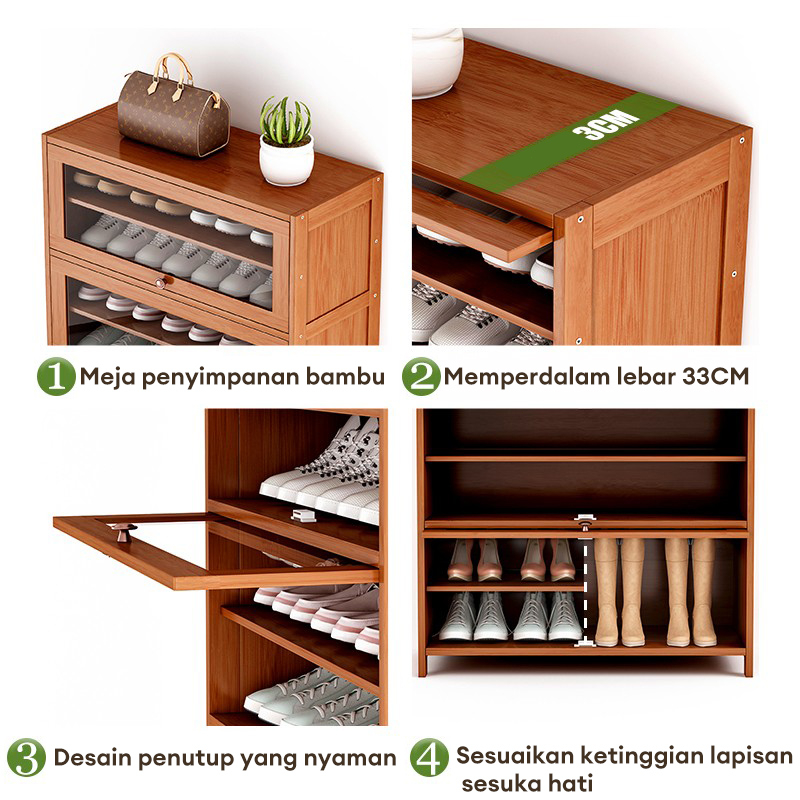 3CM

1 Meja penyimpanan bambu

2 Memperdalam lebar 33CM

3 Desain penutup yang nyaman

4 Sesuaikan ketinggian lapisan sesuka hati