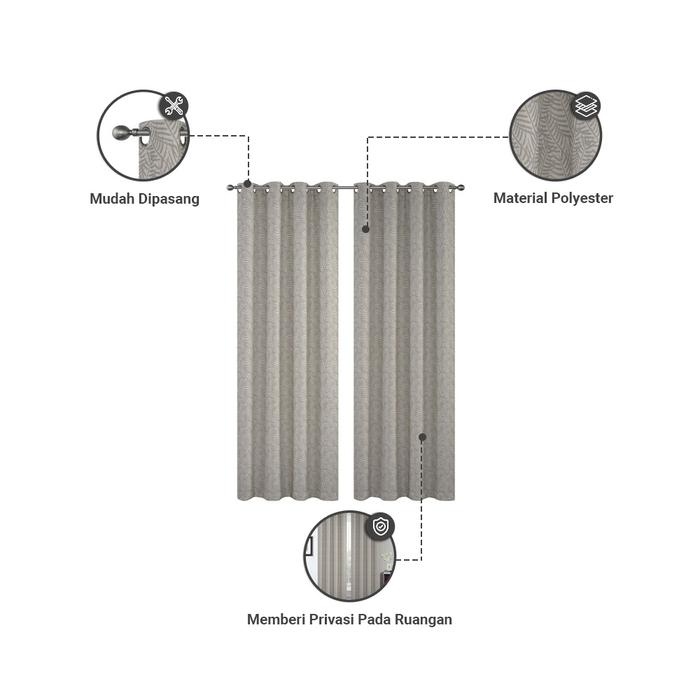 Mudah Dipasang

Material Polyester

Memberi Privasi Pada Ruangan