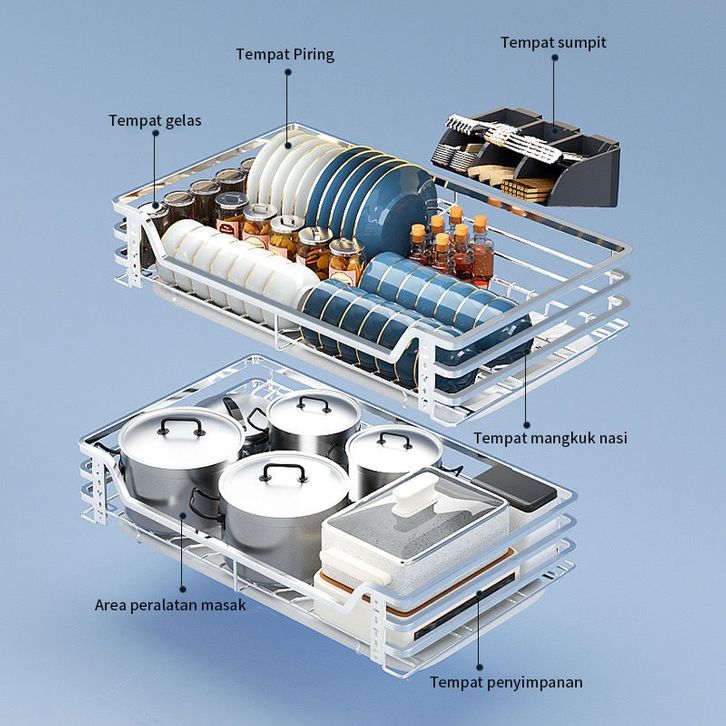 Tempat Piring

Tempat sumpit

Tempat gelas

Tempat mangkuk nasi

Area peralatan masak

Tempat penyimpanan