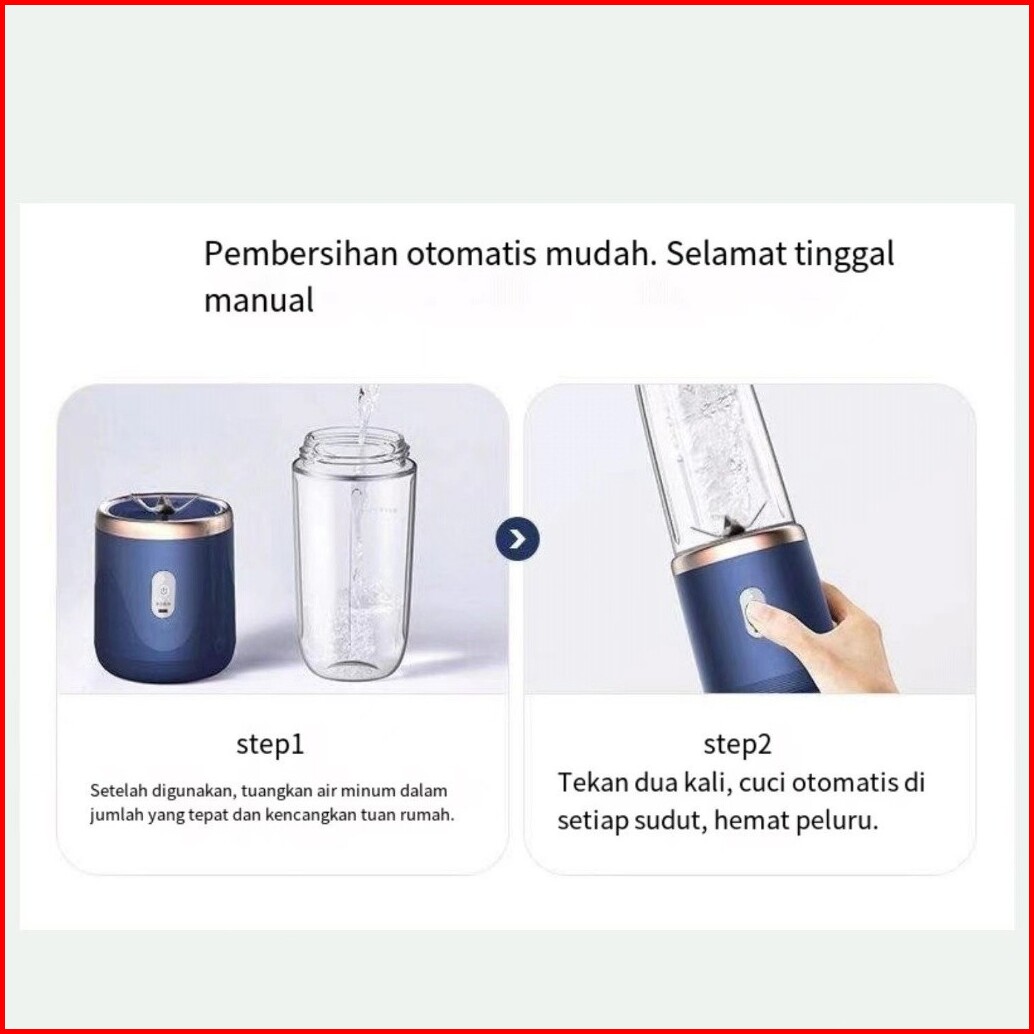 Pembersihan otomatis mudah. Selamat tinggal manual

step1

Setelah digunakan, tuangkan air minum dalam jumlah yang tepat dan kencangkan tuan rumah.

step2

Tekan dua kali, cuci otomatis di setiap sudut, hemat peluru.