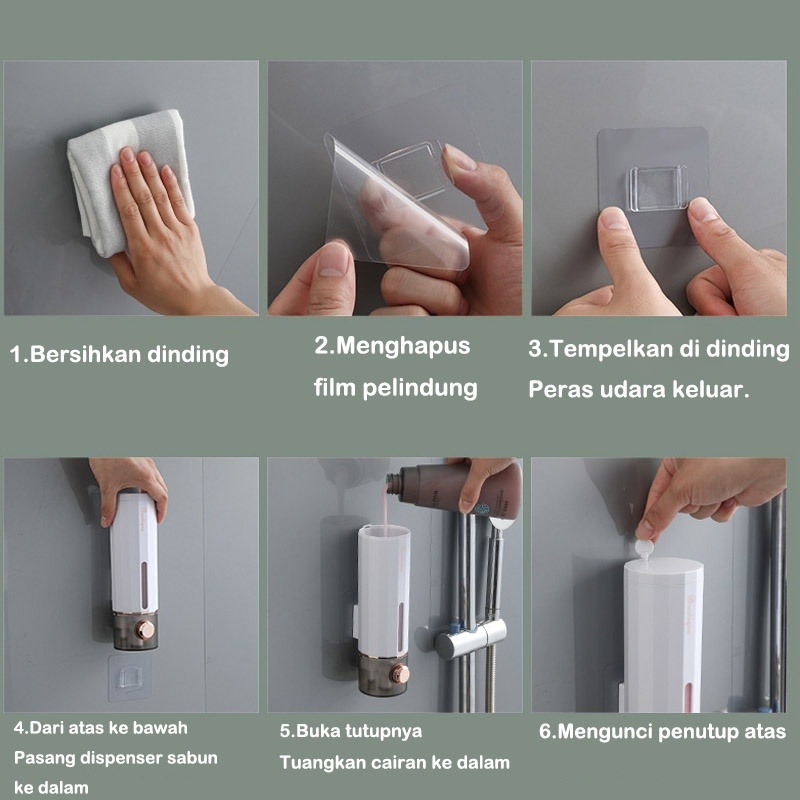 1.Bersihkan dinding

2.Menghapus film pelindung

3.Tempelkan di dinding Peras udara keluar.

4.Dari atas ke bawah Pasang dispenser sabun ke dalam

5.Buka tutupnya Tuangkan cairan ke dalam

6.Mengunci penutup atas