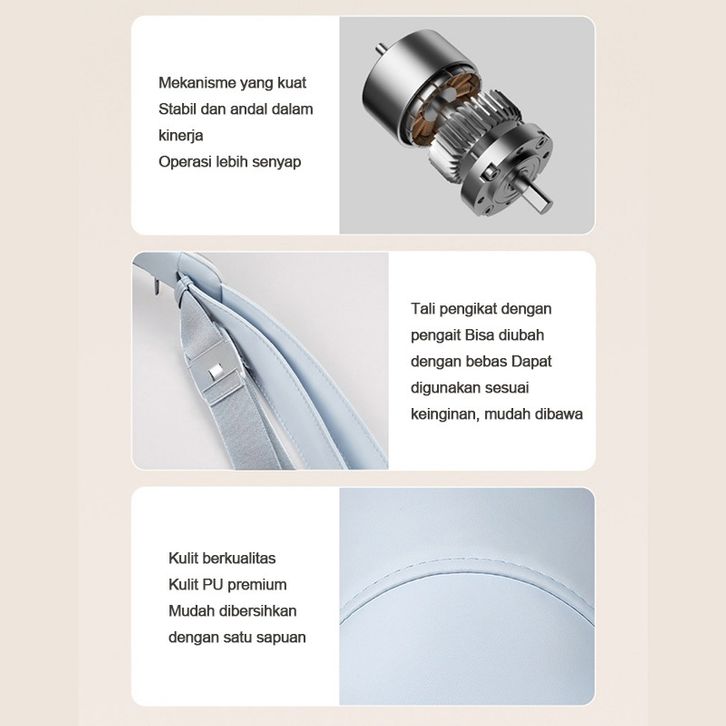 Mekanisme yang kuat
Stabil dan andal dalam kinerja
Operasi lebih senyap

Tali pengikat dengan pengait Bisa diubah dengan bebas Dapat digunakan sesuai keinginan, mudah dibawa

Kulit berkualitas
Kulit PU premium
Mudah dibersihkan dengan satu sapuan