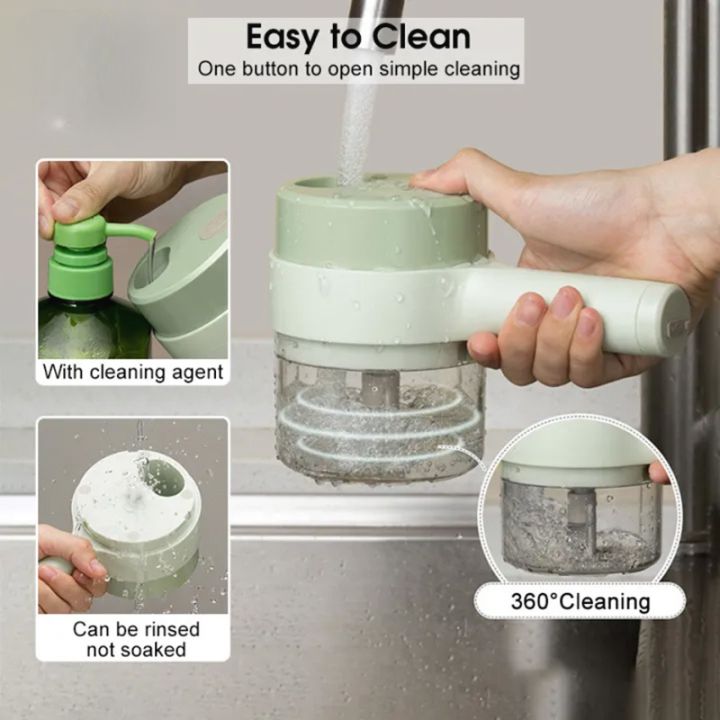 Easy to Clean
One button to open simple cleaning

With cleaning agent

Can be rinsed not soaked

360°Cleaning