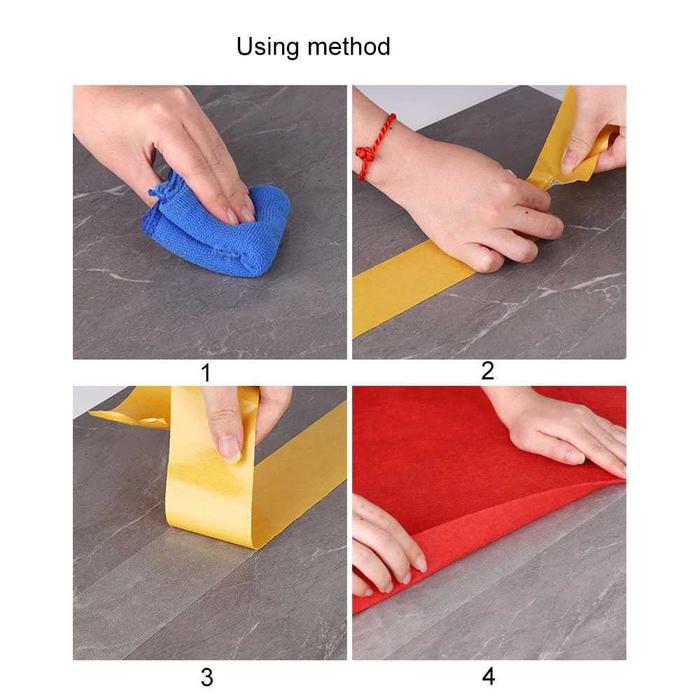 Using method

1

2

3

4