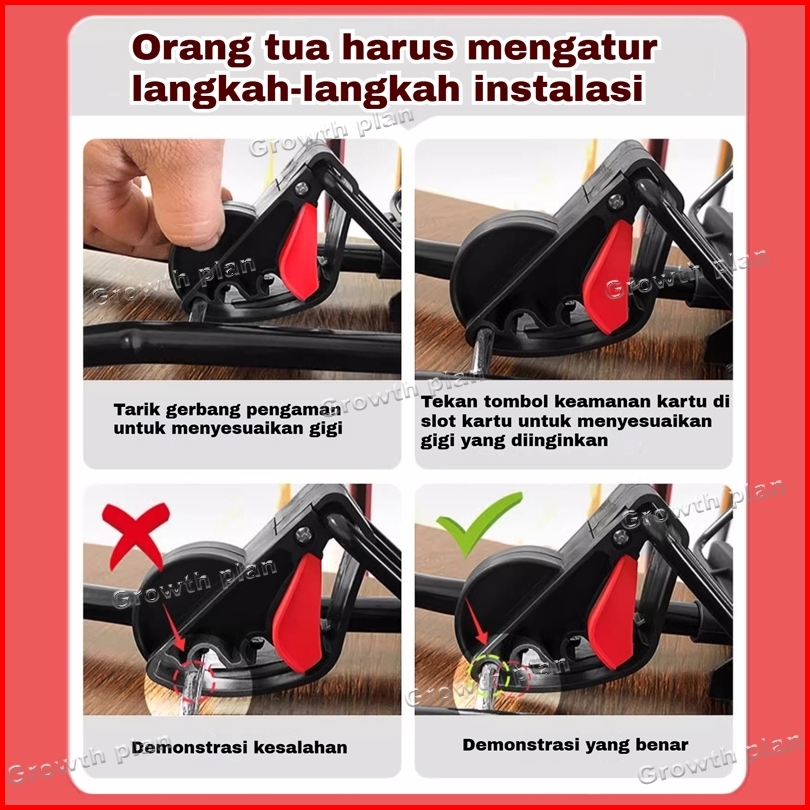 Orang tua harus mengatur langkah-langkah instalasi

Growth plan

Growth plan

Growth plan

Tarik gerbang pengaman untuk menyesuaikan gigi

Growth plan

Tekan tombol keamanan kartu di slot kartu untuk menyesuaikan gigi yang diinginkan

Growth plan

Growth plan

Growth plan

Demonstrasi kesalahan

Demonstrasi yang benar

Growth plan

Growth plan