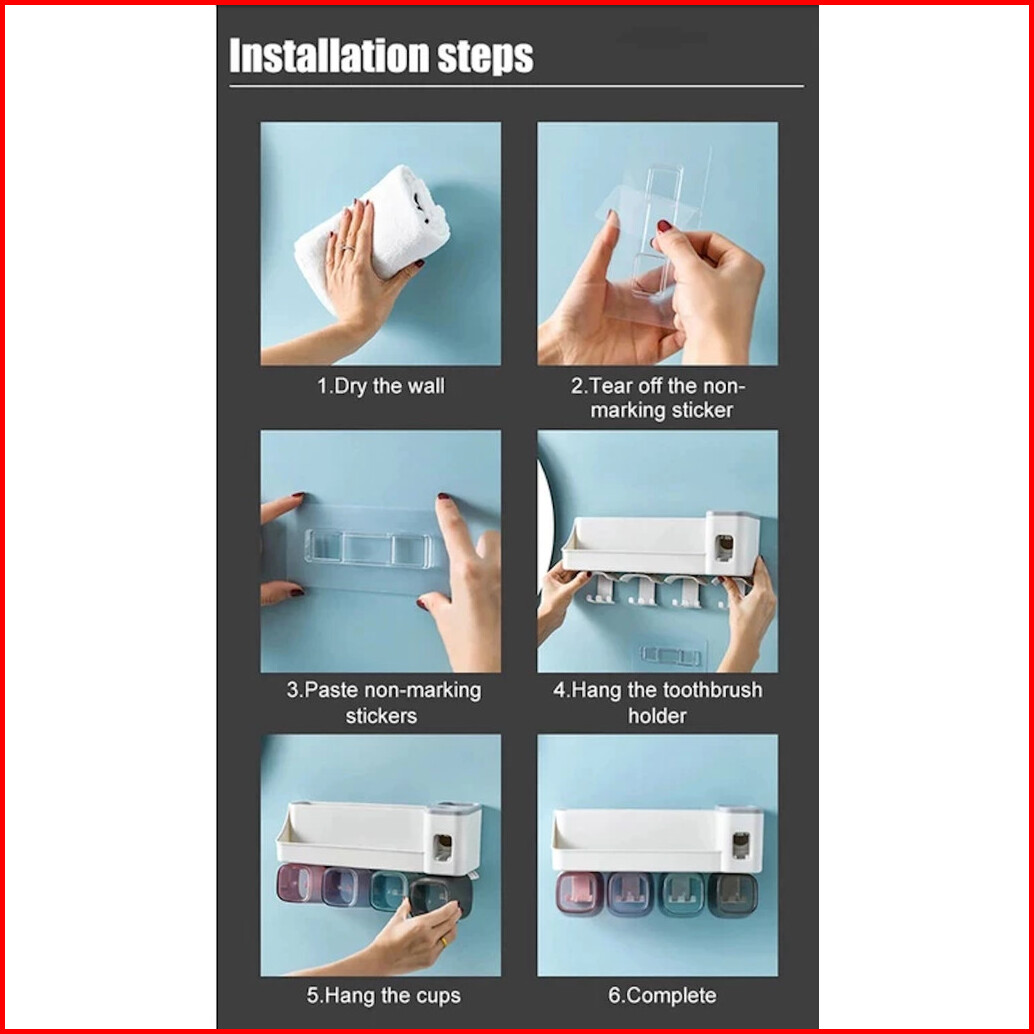 Installation steps

1.Dry the wall

2.Tear off the non-marking sticker

3.Paste non-marking stickers

4.Hang the toothbrush holder

5.Hang the cups

6.Complete