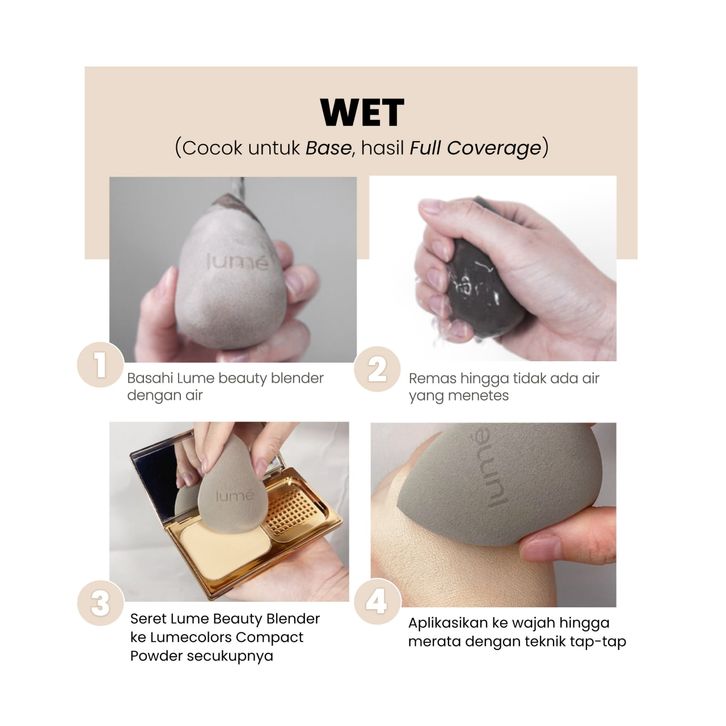 WET
(Cocok untuk Base, hasil Full Coverage)

lumé

1
Basahi Lume beauty blender dengan air

2
Remas hingga tidak ada air yang menetes

lumé

3
Seret Lume Beauty Blender ke Lumecolors Compact Powder secukupnya

lumé

4
Aplikasikan ke wajah hingga merata dengan teknik tap-tap