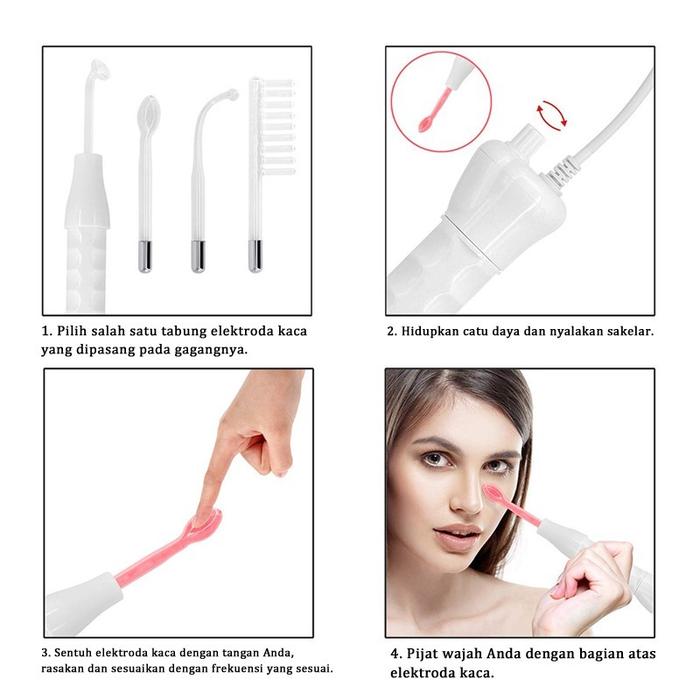 1. Pilih salah satu tabung elektroda kaca yang dipasang pada gagangnya.

2. Hidupkan catu daya dan nyalakan sakelar.

3. Sentuh elektroda kaca dengan tangan Anda, rasakan dan sesuaikan dengan frekuensi yang sesuai.

4. Pijat wajah Anda dengan bagian atas elektroda kaca.