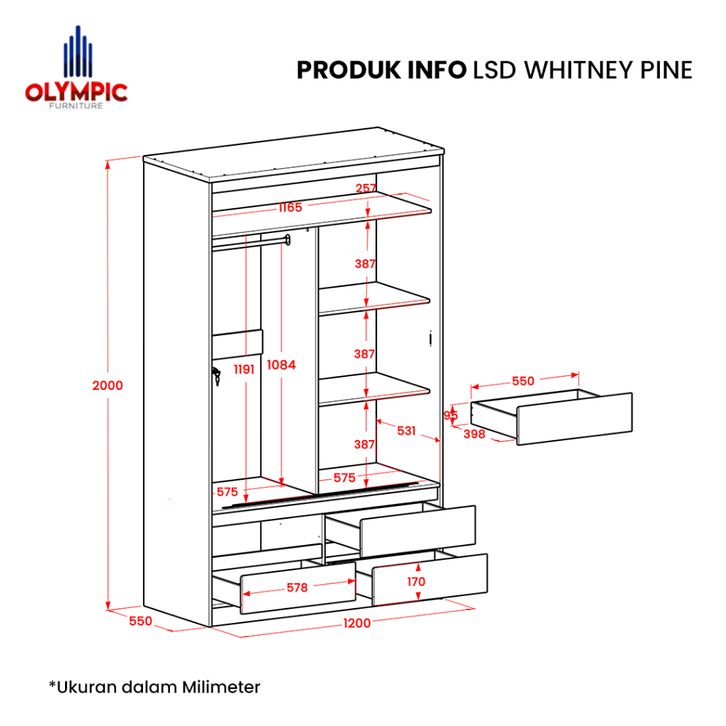 OLYMPIC
FURNITURE

PRODUK INFO LSD WHITNEY PINE

2000
257
1165
387
387
387
1191
1084
531
575
575
550
95
398
578
170
550
1200

*Ukuran dalam Milimeter