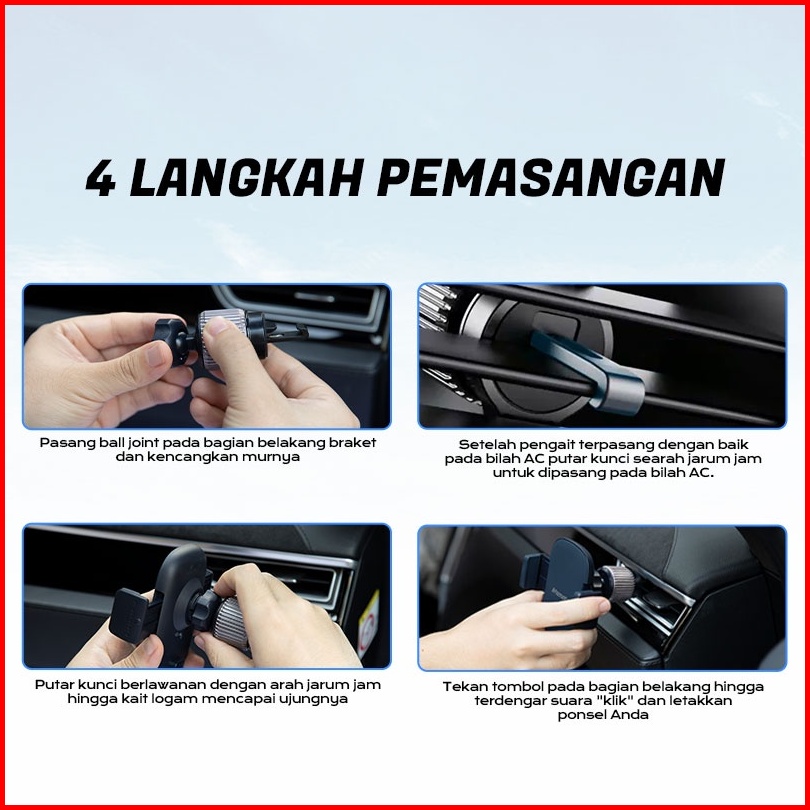 4 LANGKAH PEMASANGAN

Pasang ball joint pada bagian belakang braket dan kencangkan murnya

Setelah pengait terpasang dengan baik pada bilah AC putar kunci searah jarum jam untuk dipasang pada bilah AC.

Putar kunci berlawanan dengan arah jarum jam hingga kait logam mencapai ujungnya

Tekan tombol pada bagian belakang hingga terdengar suara "klik" dan letakkan ponsel Anda