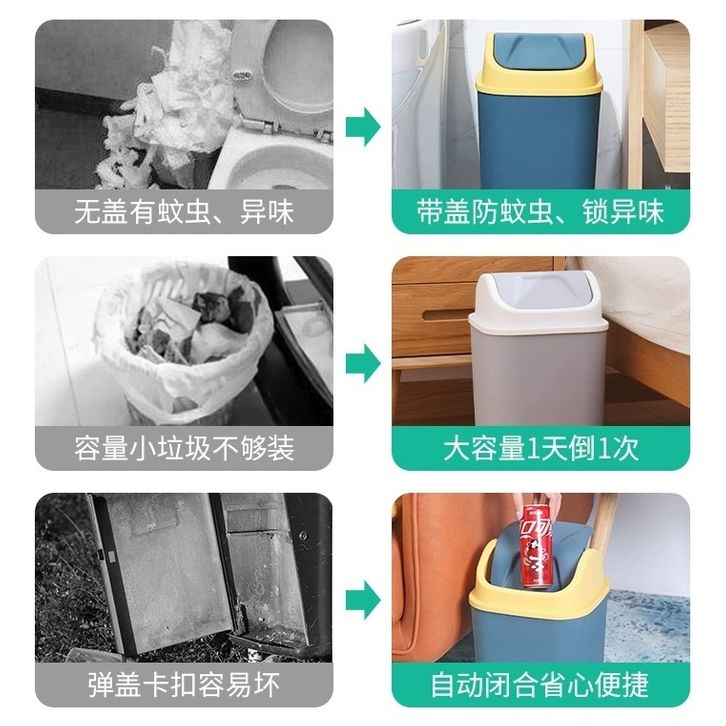 无盖有蚊虫、异味

带盖防蚊虫、锁异味

容量小垃圾不够装

大容量1天倒1次

弹盖卡扣容易坏

自动闭合省心便捷