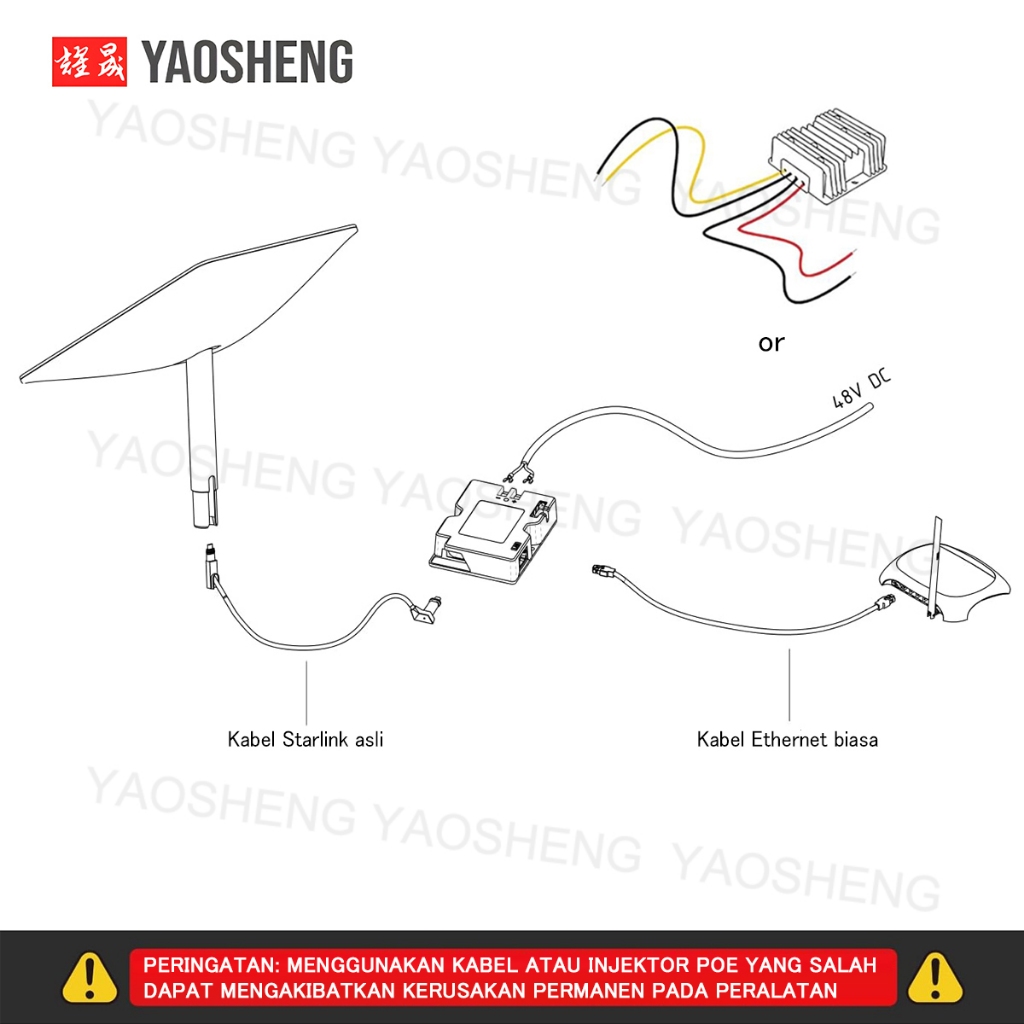 耀晟 YAOSHENG

YAOSHENG YAOSHENG YAOSHENG

or

48V DC

YAOSHENG YAOSHENG YAOSHENG

Kabel Starlink asli

Kabel Ethernet biasa

YAOSHENG YAOSHENG YAOSHENG

PERINGATAN: MENGGUNAKAN KABEL ATAU INJEKTOR POE YANG SALAH DAPAT MENGAKIBATKAN KERUSAKAN PERMANEN PADA PERALATAN