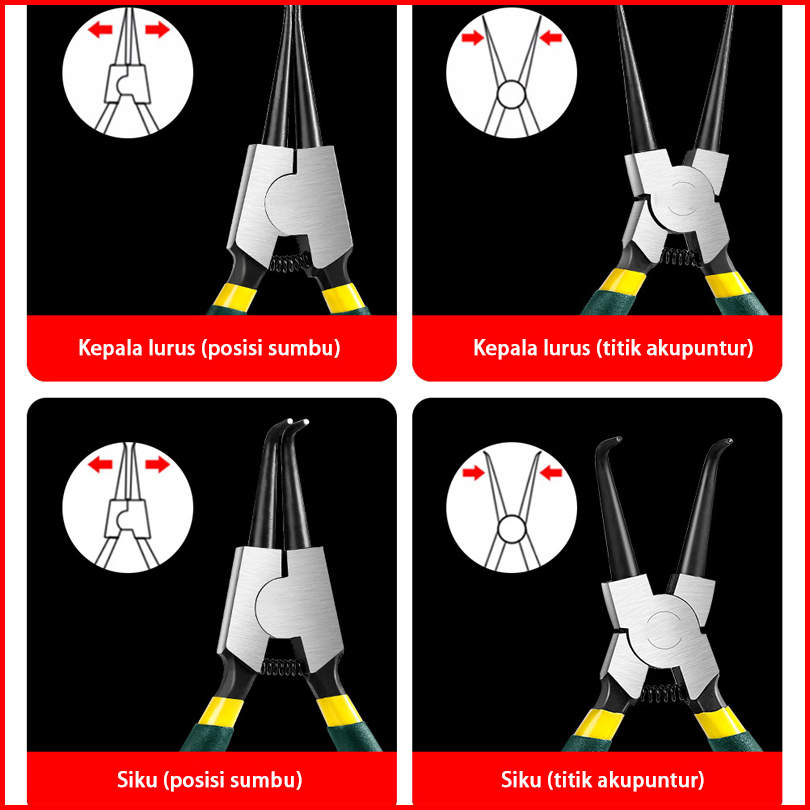 Kepala lurus (posisi sumbu)

Kepala lurus (titik akupuntur)

Siku (posisi sumbu)

Siku (titik akupuntur)