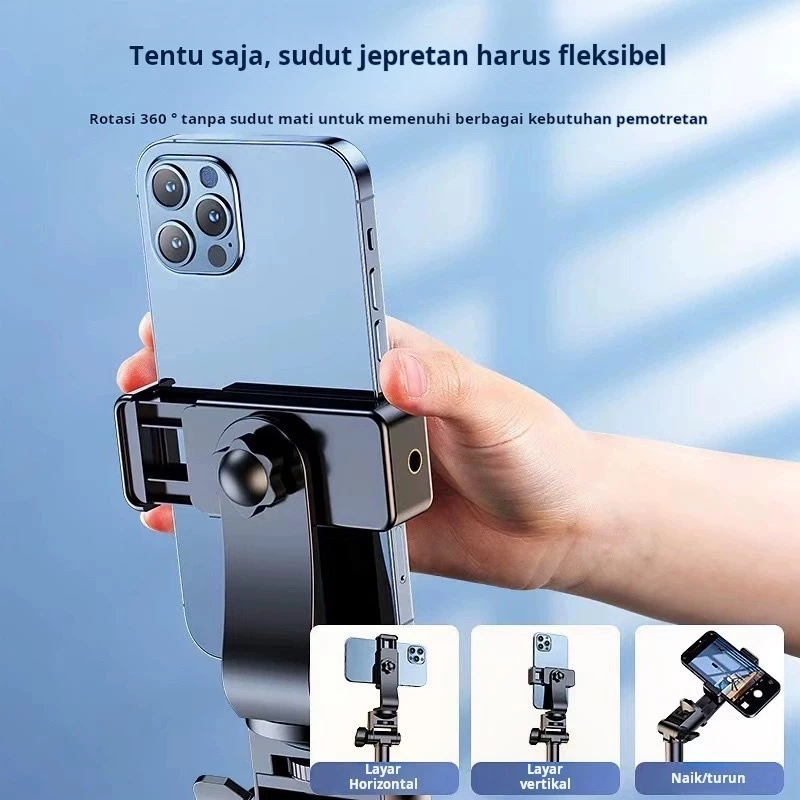 Tentu saja, sudut jepretan harus fleksibel

Rotasi 360 ° tanpa sudut mati untuk memenuhi berbagai kebutuhan pemotretan

Layar Horizontal

Layar vertikal

Naik/turun