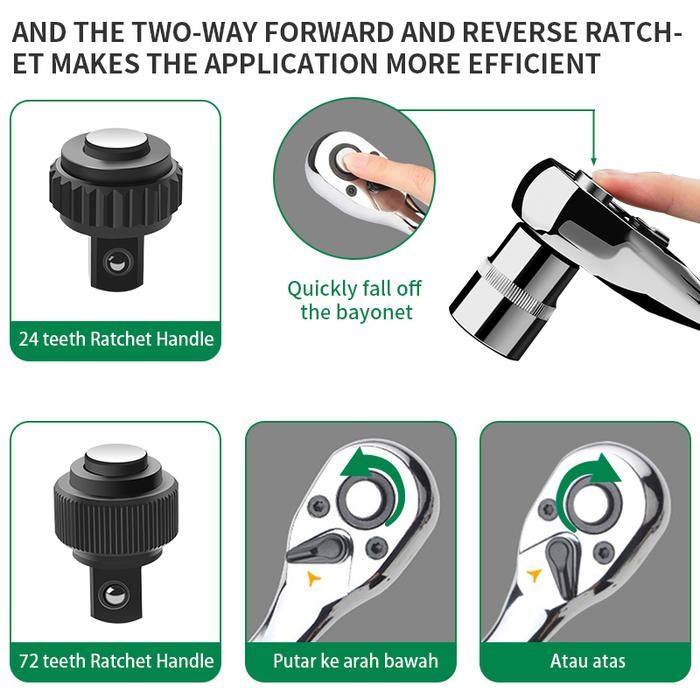 AND THE TWO-WAY FORWARD AND REVERSE RATCHET MAKES THE APPLICATION MORE EFFICIENT

24 teeth Ratchet Handle

Quickly fall off the bayonet

72 teeth Ratchet Handle

Putar ke arah bawah

Atau atas