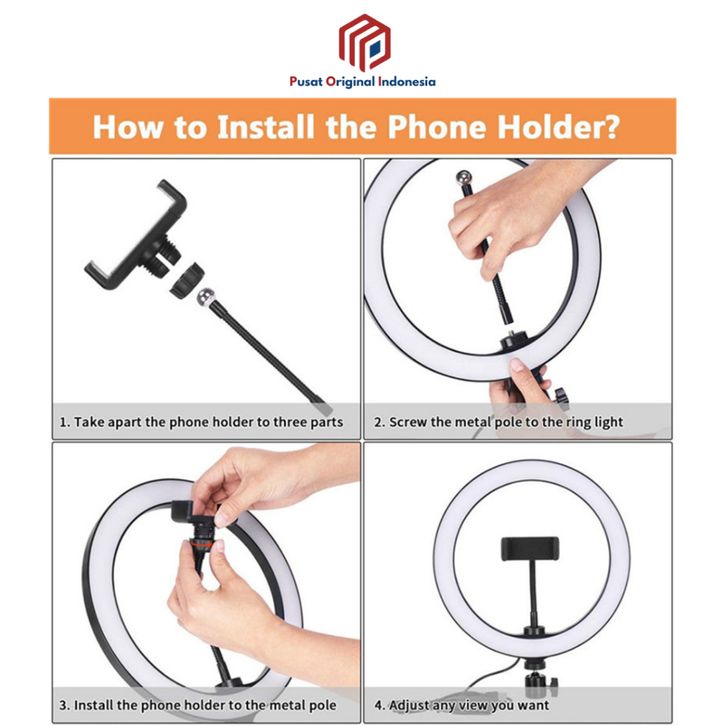 Pusat Original Indonesia

How to Install the Phone Holder?

1. Take apart the phone holder to three parts

2. Screw the metal pole to the ring light

3. Install the phone holder to the metal pole

4. Adjust any view you want