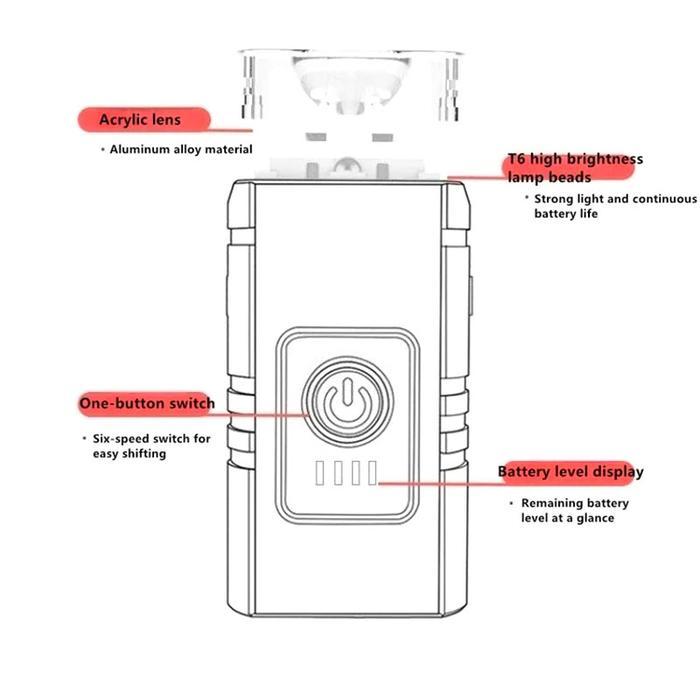 Acrylic lens

• Aluminum alloy material

T6 high brightness lamp beads

• Strong light and continuous battery life

One-button switch

• Six-speed switch for easy shifting

Battery level display

• Remaining battery level at a glance