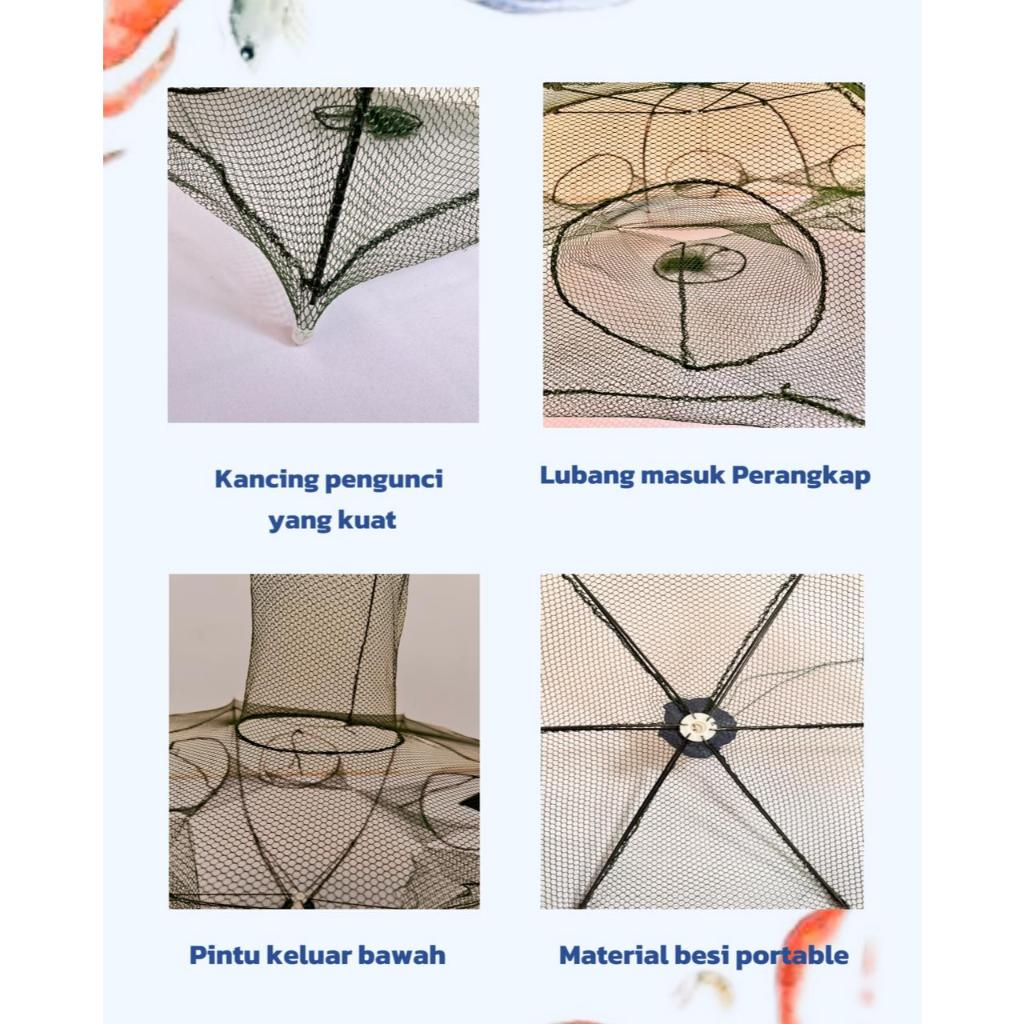 Kancing pengunci yang kuat

Lubang masuk Perangkap

Pintu keluar bawah

Material besi portable