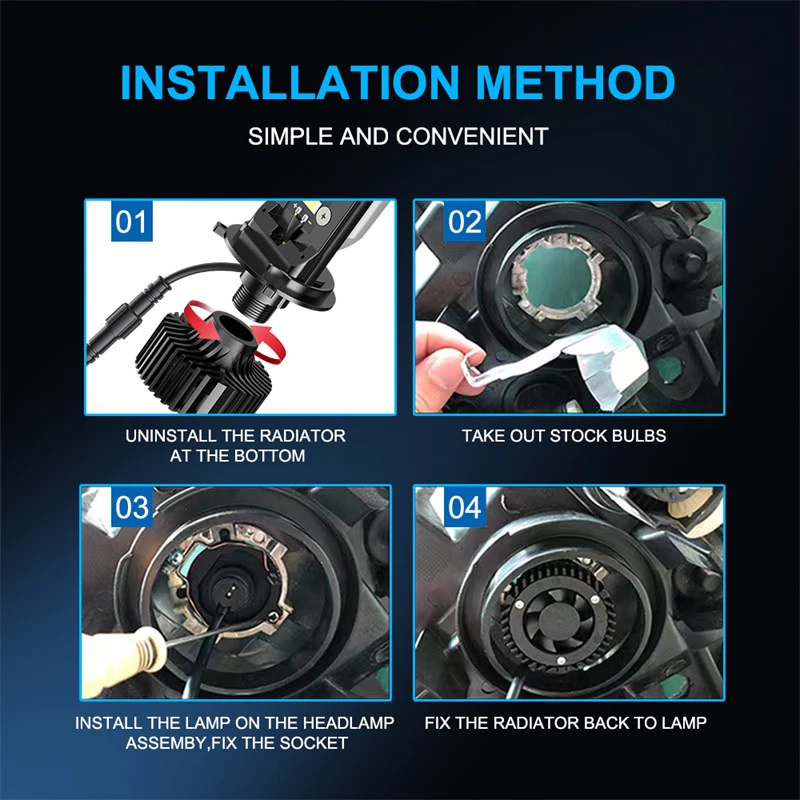 INSTALLATION METHOD

SIMPLE AND CONVENIENT

01

UNINSTALL THE RADIATOR AT THE BOTTOM

02

TAKE OUT STOCK BULBS

03

INSTALL THE LAMP ON THE HEADLAMP ASSEMBY,FIX THE SOCKET

04

FIX THE RADIATOR BACK TO LAMP