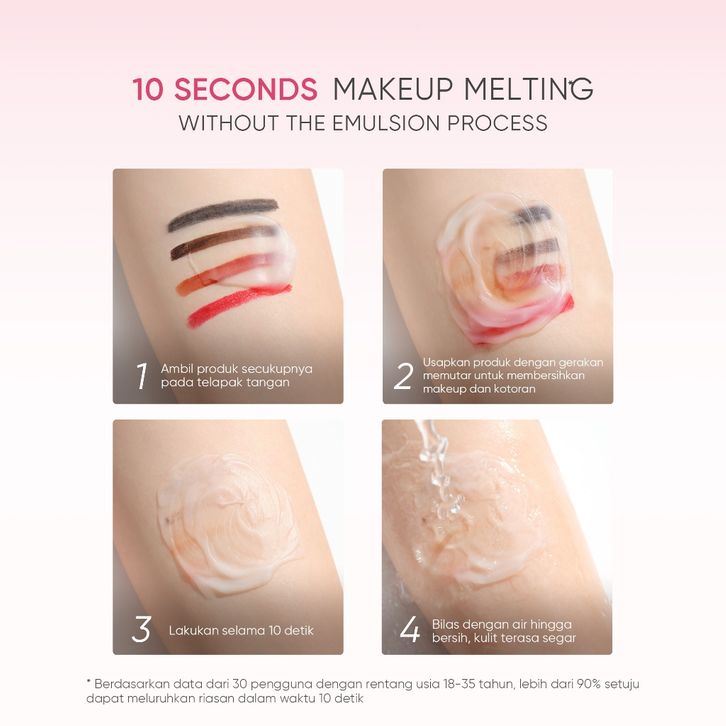 10 SECONDS MAKEUP MELTING*
WITHOUT THE EMULSION PROCESS

1 Ambil produk secukupnya pada telapak tangan

2 Usapkan produk dengan gerakan memutar untuk membersihkan makeup dan kotoran

3 Lakukan selama 10 detik

4 Bilas dengan air hingga bersih, kulit terasa segar

* Berdasarkan data dari 30 pengguna dengan rentang usia 18-35 tahun, lebih dari 90% setuju dapat meluruhkan riasan dalam waktu 10 detik