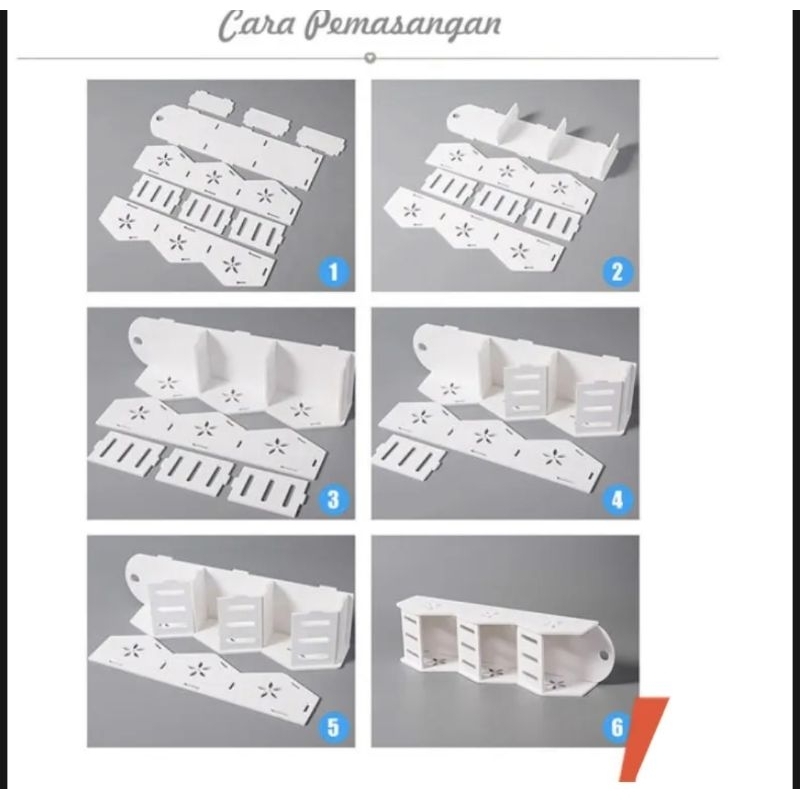 Cara Pemasangan

1

2

3

4

5

6