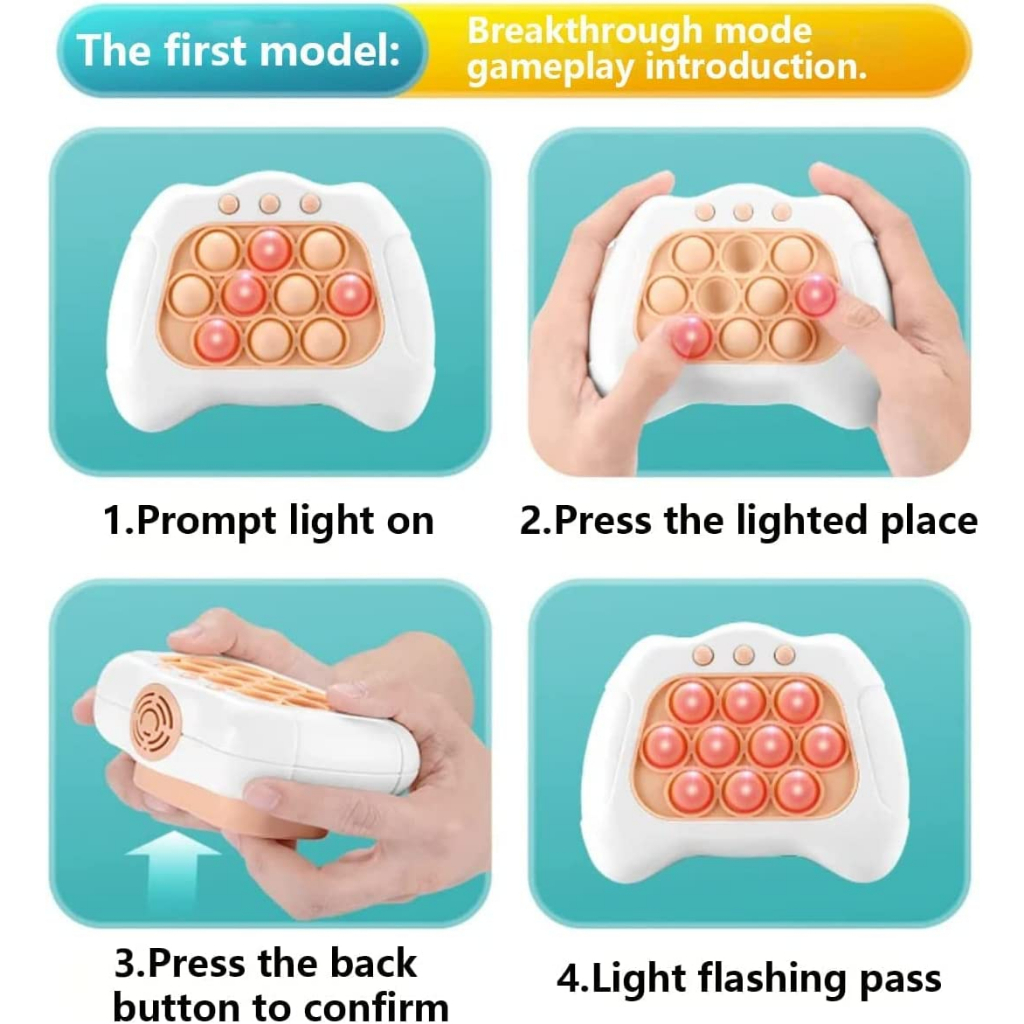 The first model: Breakthrough mode gameplay introduction.

1.Prompt light on

2.Press the lighted place

3.Press the back button to confirm

4.Light flashing pass