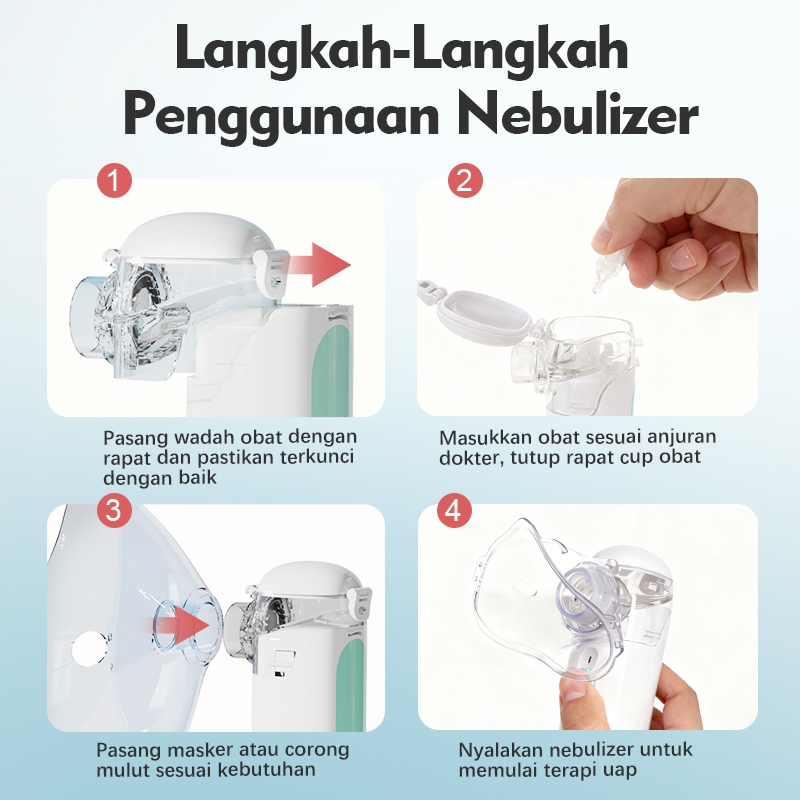 Langkah-Langkah Penggunaan Nebulizer

1

Pasang wadah obat dengan rapat dan pastikan terkunci dengan baik

2

Masukkan obat sesuai anjuran dokter, tutup rapat cup obat

3

Pasang masker atau corong mulut sesuai kebutuhan

4

Nyalakan nebulizer untuk memulai terapi uap