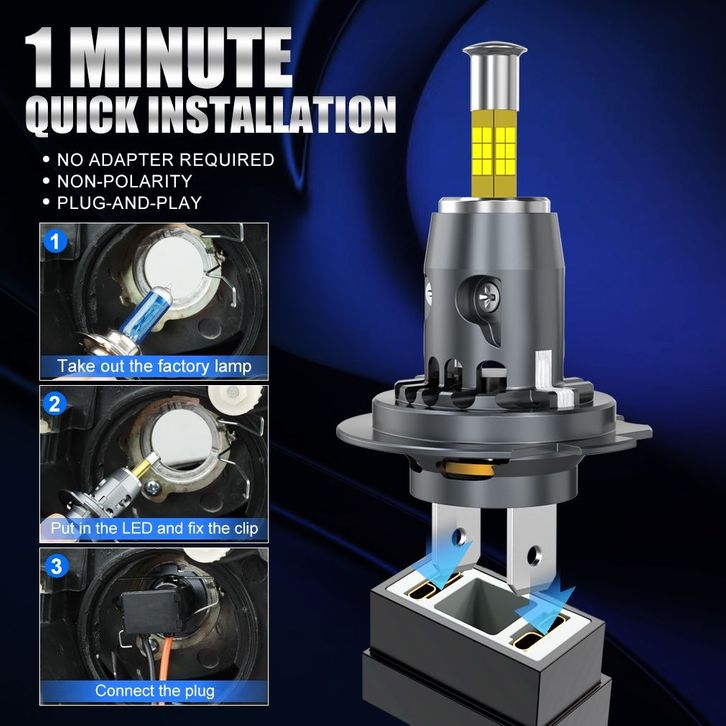 1 MINUTE
QUICK INSTALLATION

• NO ADAPTER REQUIRED
• NON-POLARITY
• PLUG-AND-PLAY

1
Take out the factory lamp

2
Put in the LED and fix the clip

3
Connect the plug