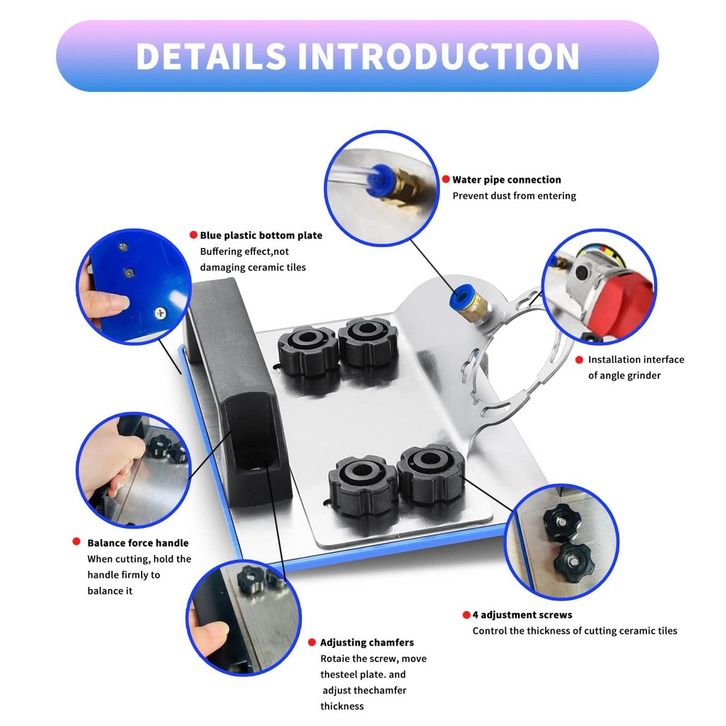 DETAILS INTRODUCTION

Water pipe connection
Prevent dust from entering

Blue plastic bottom plate
Buffering effect,not damaging ceramic tiles

Installation interface of angle grinder

Balance force handle
When cutting, hold the handle firmly to balance it

4 adjustment screws
Control the thickness of cutting ceramic tiles

Adjusting chamfers
Rotaie the screw, move thesteel plate. and adjust thechamfer thickness