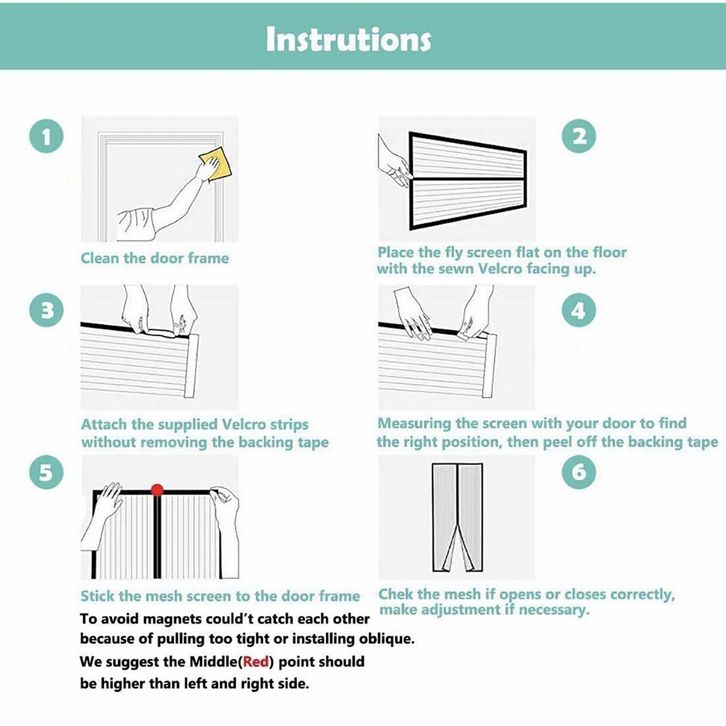 Instrutions

1

Clean the door frame

2

Place the fly screen flat on the floor with the sewn Velcro facing up.

3

Attach the supplied Velcro strips without removing the backing tape

4

Measuring the screen with your door to find the right position, then peel off the backing tape

5

Stick the mesh screen to the door frame

To avoid magnets could't catch each other because of pulling too tight or installing oblique.
We suggest the Middle(Red) point should be higher than left and right side.

6

Chek the mesh if opens or closes correctly, make adjustment if necessary.