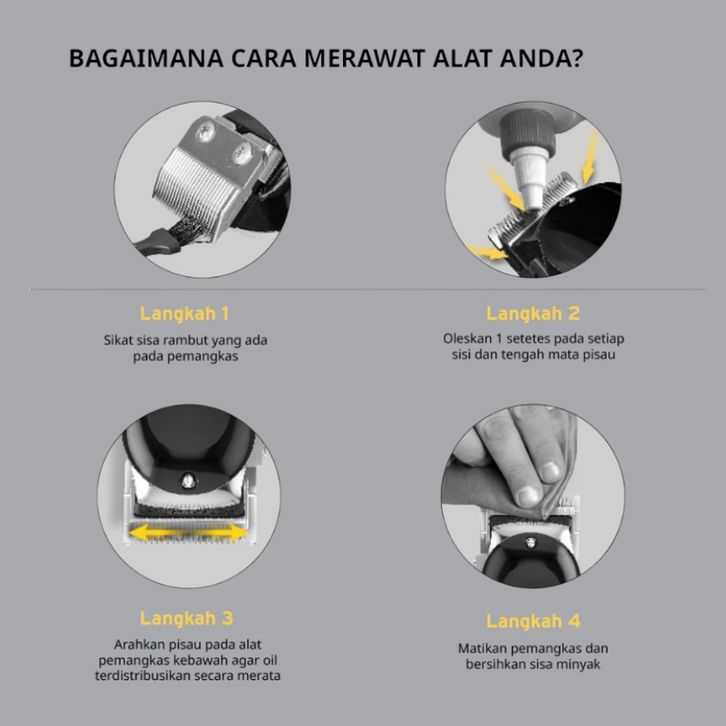 BAGAIMANA CARA MERAWAT ALAT ANDA?

Langkah 1
Sikat sisa rambut yang ada pada pemangkas

Langkah 2
Oleskan 1 setetes pada setiap sisi dan tengah mata pisau

Langkah 3
Arahkan pisau pada alat pemangkas kebawah agar oil terdistribusikan secara merata

Langkah 4
Matikan pemangkas dan bersihkan sisa minyak