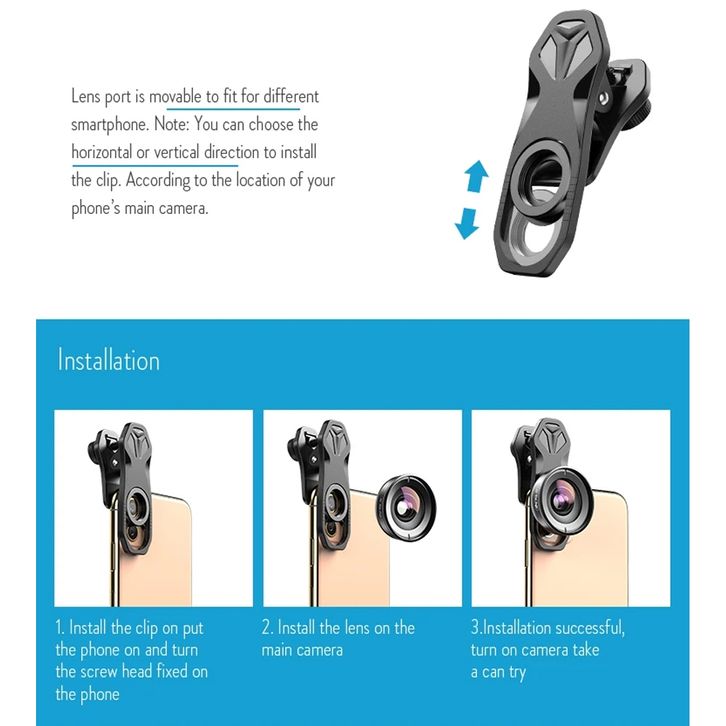 Lens port is movable to fit for different smartphone. Note: You can choose the horizontal or vertical direction to install the clip. According to the location of your phone's main camera.

Installation

1. Install the clip on put the phone on and turn the screw head fixed on the phone

2. Install the lens on the main camera

3.Installation successful, turn on camera take a can try