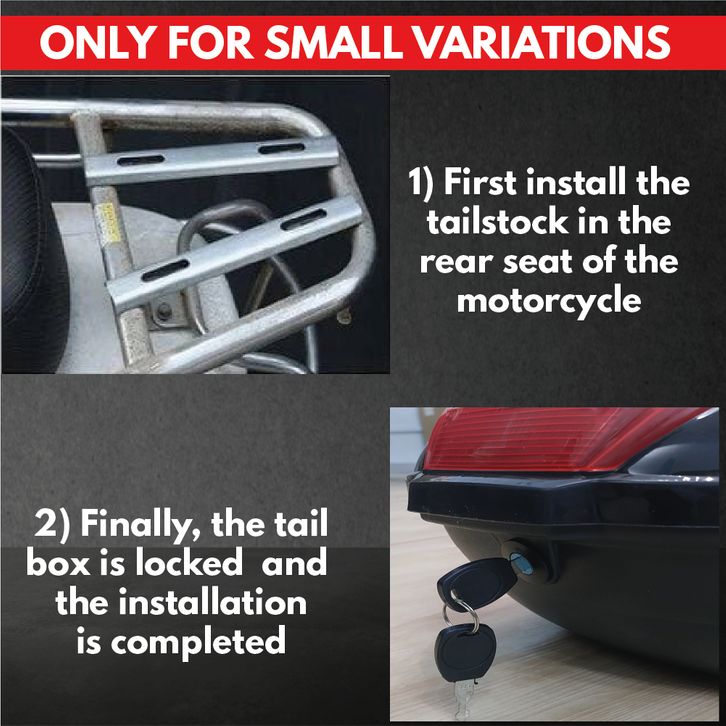 ONLY FOR SMALL VARIATIONS

1) First install the tailstock in the rear seat of the motorcycle

2) Finally, the tail box is locked  and the installation is completed