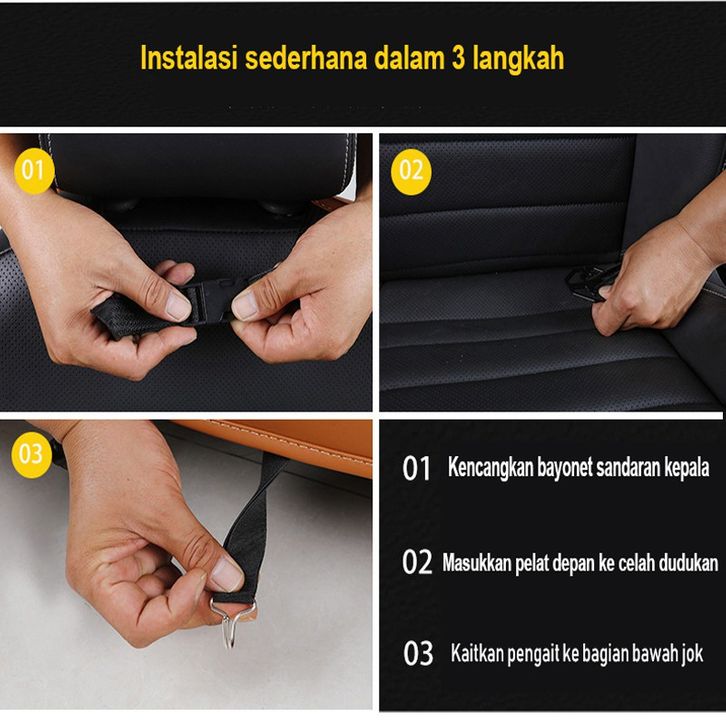 Instalasi sederhana dalam 3 langkah

01

02

03

01 Kencangkan bayonet sandaran kepala

02 Masukkan pelat depan ke celah dudukan

03 Kaitkan pengait ke bagian bawah jok