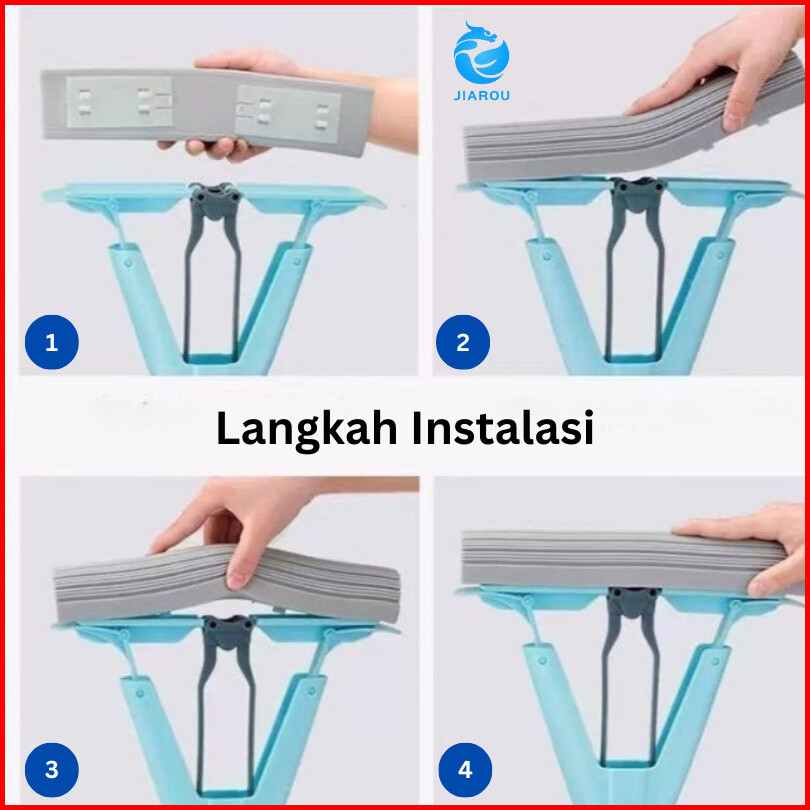 JIAROU

1

2

Langkah Instalasi

3

4