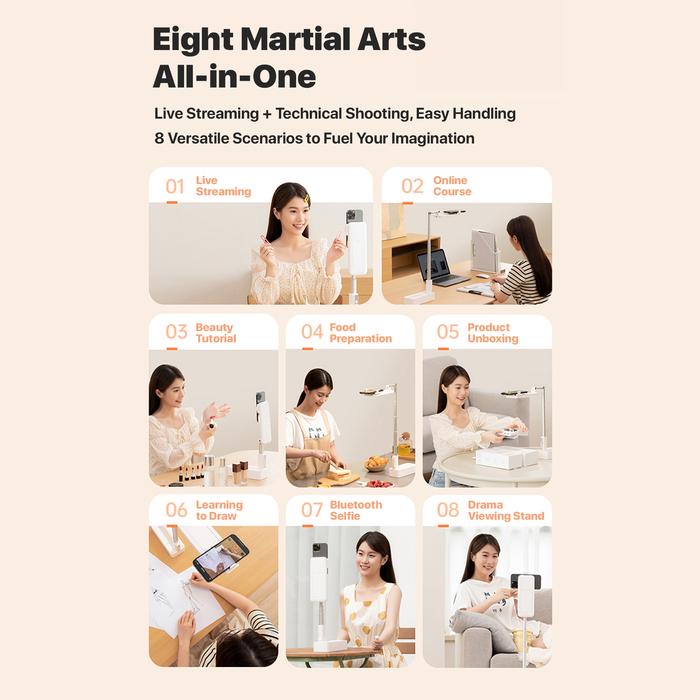 Eight Martial Arts
All-in-One

Live Streaming + Technical Shooting, Easy Handling
8 Versatile Scenarios to Fuel Your Imagination

01 Live Streaming

02 Online Course

03 Beauty Tutorial

04 Food Preparation

05 Product Unboxing

06 Learning to Draw

07 Bluetooth Selfie

08 Drama Viewing Stand