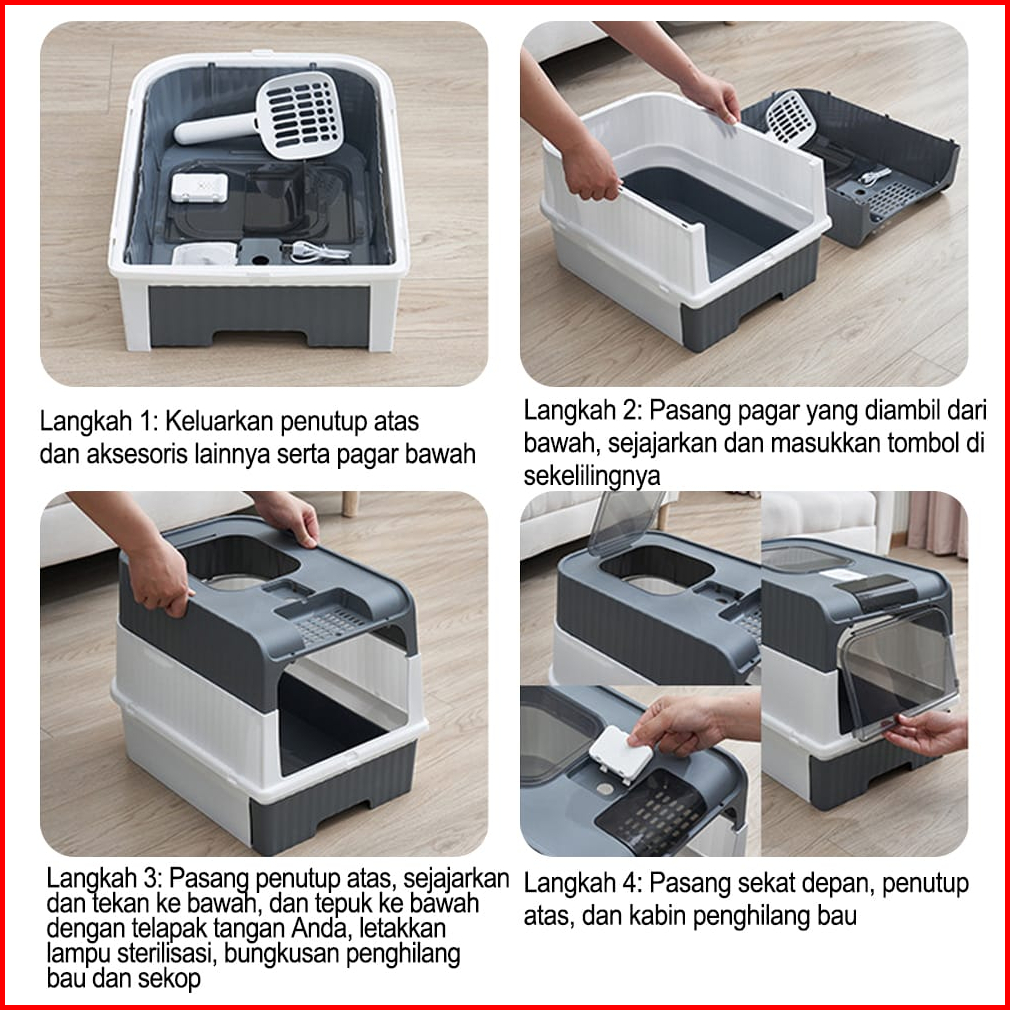 Langkah 1: Keluarkan penutup atas dan aksesoris lainnya serta pagar bawah

Langkah 2: Pasang pagar yang diambil dari bawah, sejajarkan dan masukkan tombol di sekelilingnya

Langkah 3: Pasang penutup atas, sejajarkan dan tekan ke bawah, dan tepuk ke bawah dengan telapak tangan Anda, letakkan lampu sterilisasi, bungkusan penghilang bau dan sekop

Langkah 4: Pasang sekat depan, penutup atas, dan kabin penghilang bau