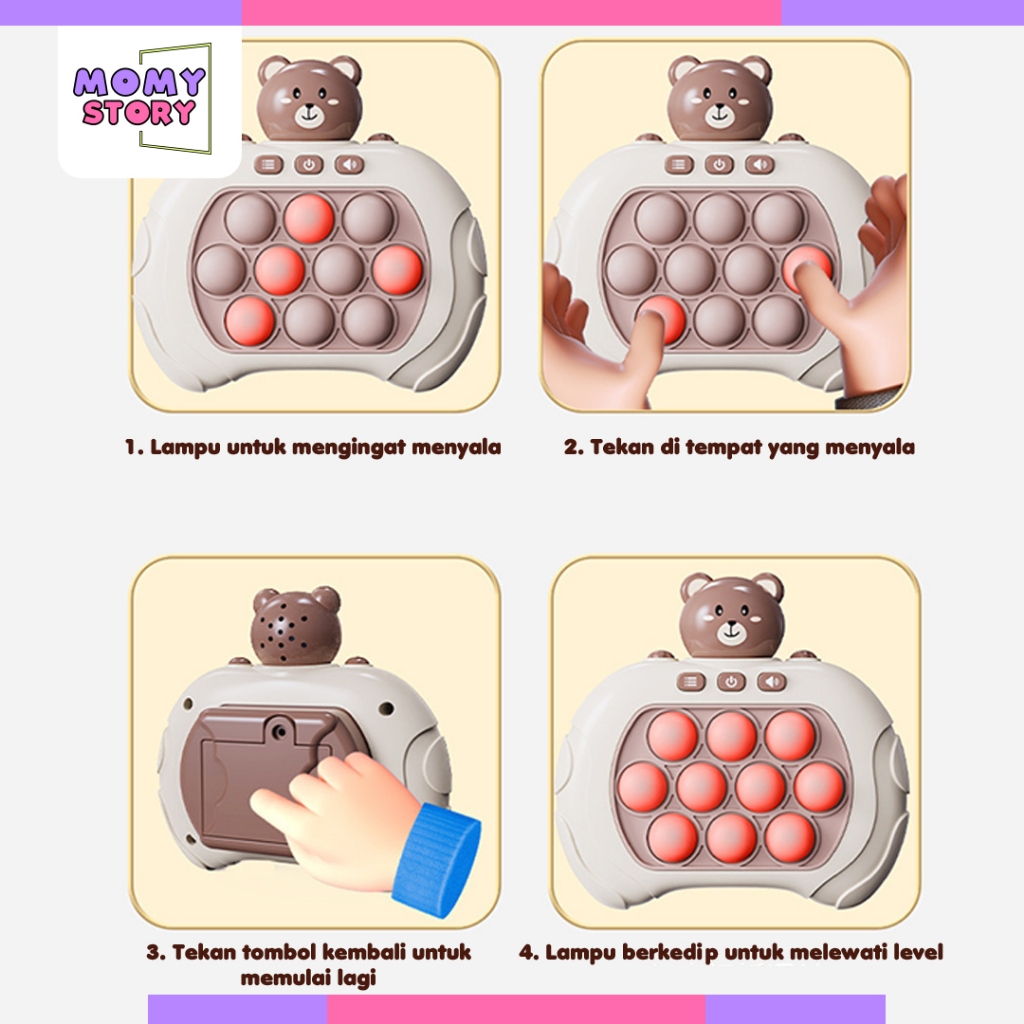 MOMY STORY

1. Lampu untuk mengingat menyala

2. Tekan di tempat yang menyala

3. Tekan tombol kembali untuk memulai lagi

4. Lampu berkedip untuk melewati level