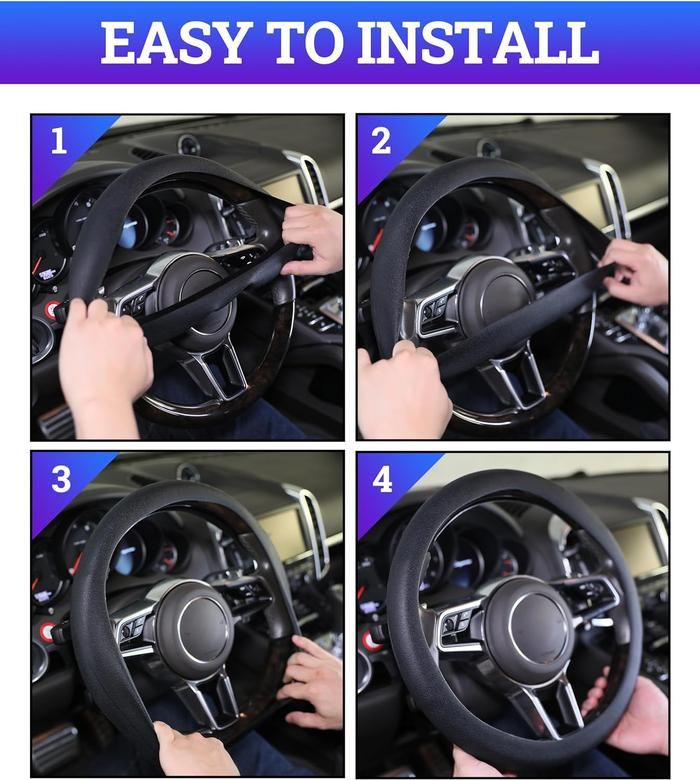 EASY TO INSTALL

1

2

3

4