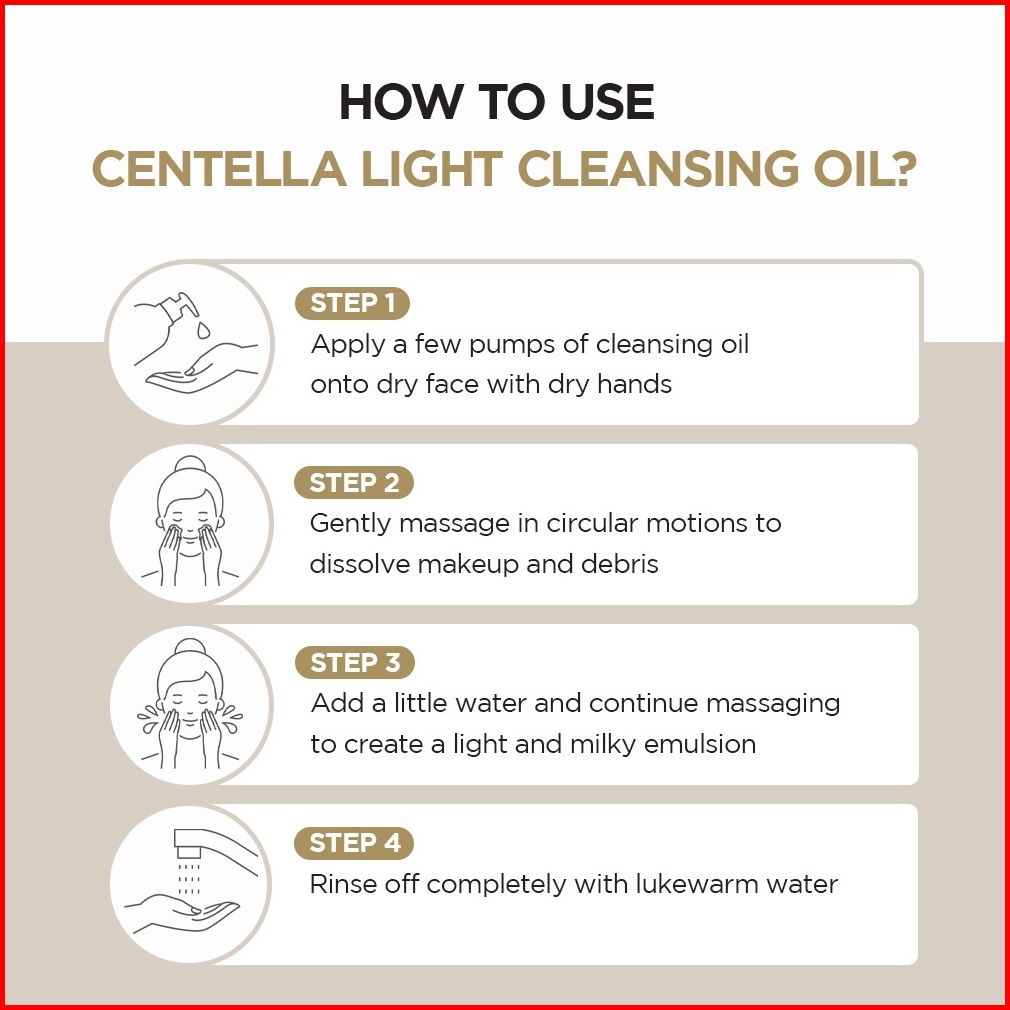 HOW TO USE
CENTELLA LIGHT CLEANSING OIL?

STEP 1
Apply a few pumps of cleansing oil onto dry face with dry hands

STEP 2
Gently massage in circular motions to dissolve makeup and debris

STEP 3
Add a little water and continue massaging to create a light and milky emulsion

STEP 4
Rinse off completely with lukewarm water