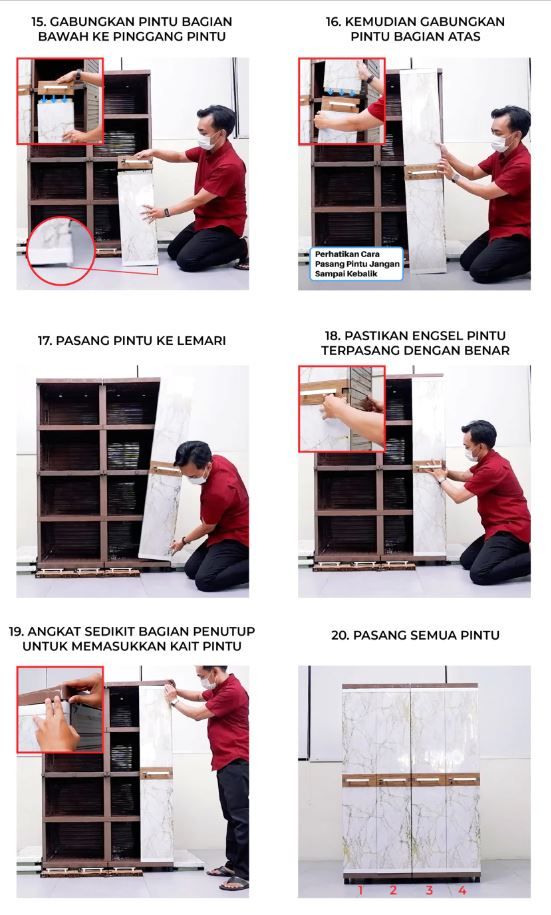 15. GABUNGKAN PINTU BAGIAN BAWAH KE PINGGANG PINTU

16. KEMUDIAN GABUNGKAN PINTU BAGIAN ATAS

Perhatikan Cara Pasang Pintu Jangan Sampai Kebalik

17. PASANG PINTU KE LEMARI

18. PASTIKAN ENGSEL PINTU TERPASANG DENGAN BENAR

19. ANGKAT SEDIKIT BAGIAN PENUTUP UNTUK MEMASUKKAN KAIT PINTU

20. PASANG SEMUA PINTU

1 2 3 4