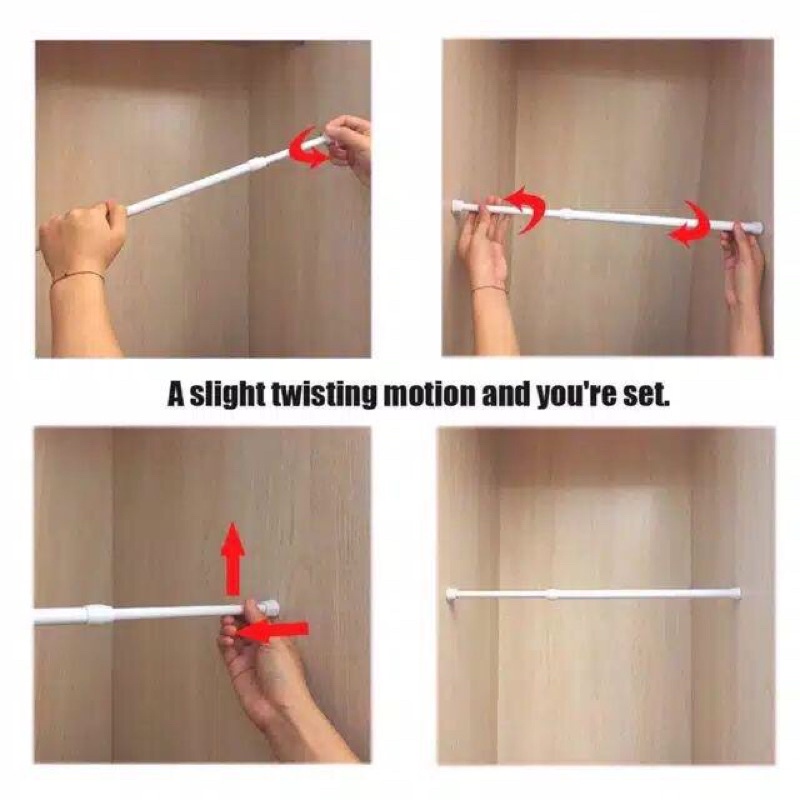 A slight twisting motion and you're set.