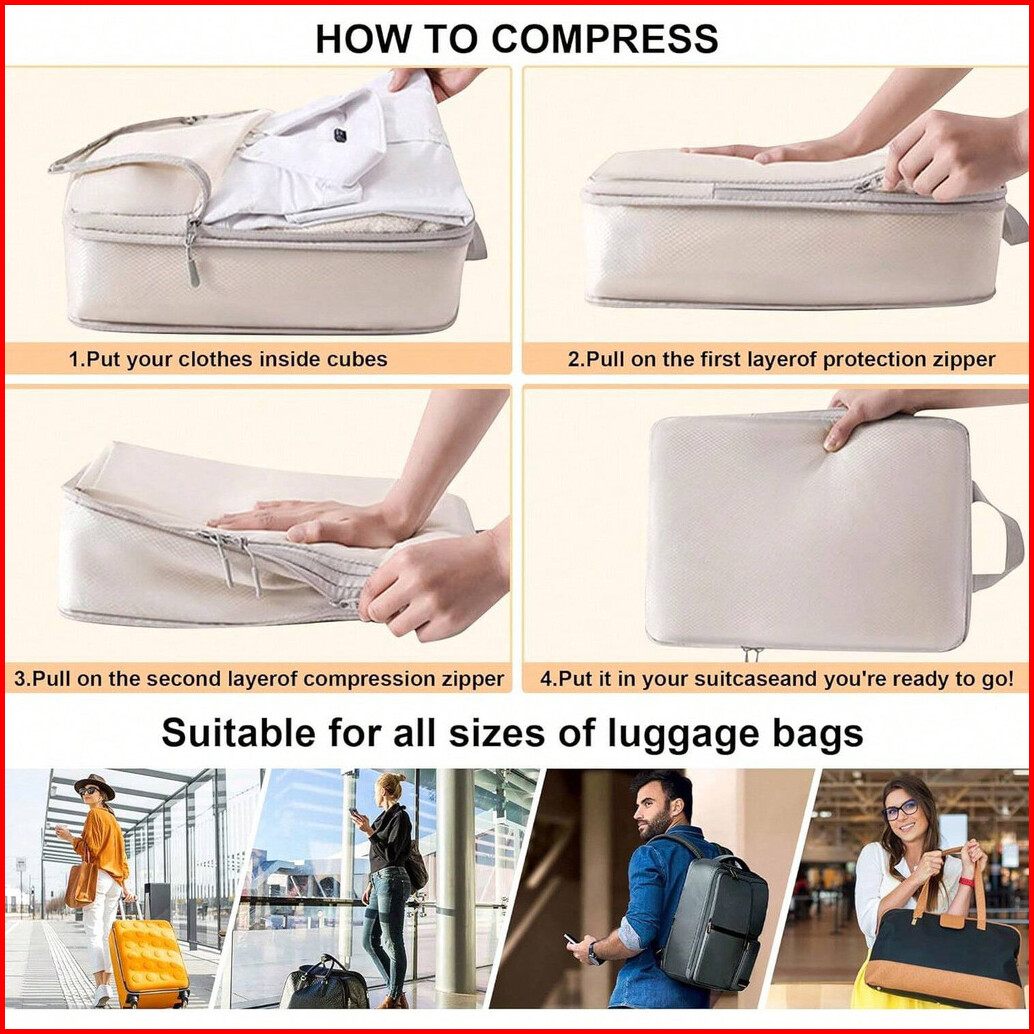 HOW TO COMPRESS

1.Put your clothes inside cubes

2.Pull on the first layerof protection zipper

3.Pull on the second layerof compression zipper

4.Put it in your suitcaseand you're ready to go!

Suitable for all sizes of luggage bags